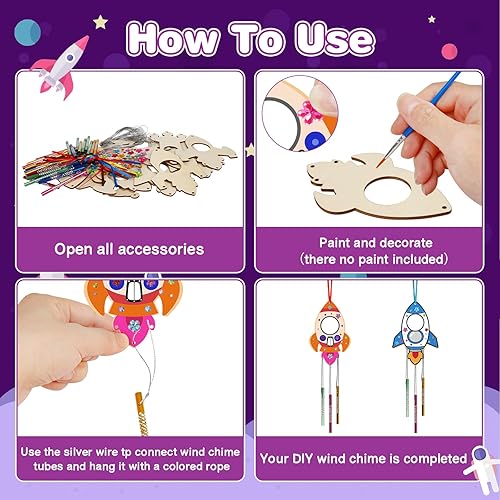 How To Use

Open all accessories

Paint and decorate
(there no paint included)

Use the silver wire tp connect wind chime tubes and hang it with a colored rope

Your DIY wind chime is completed