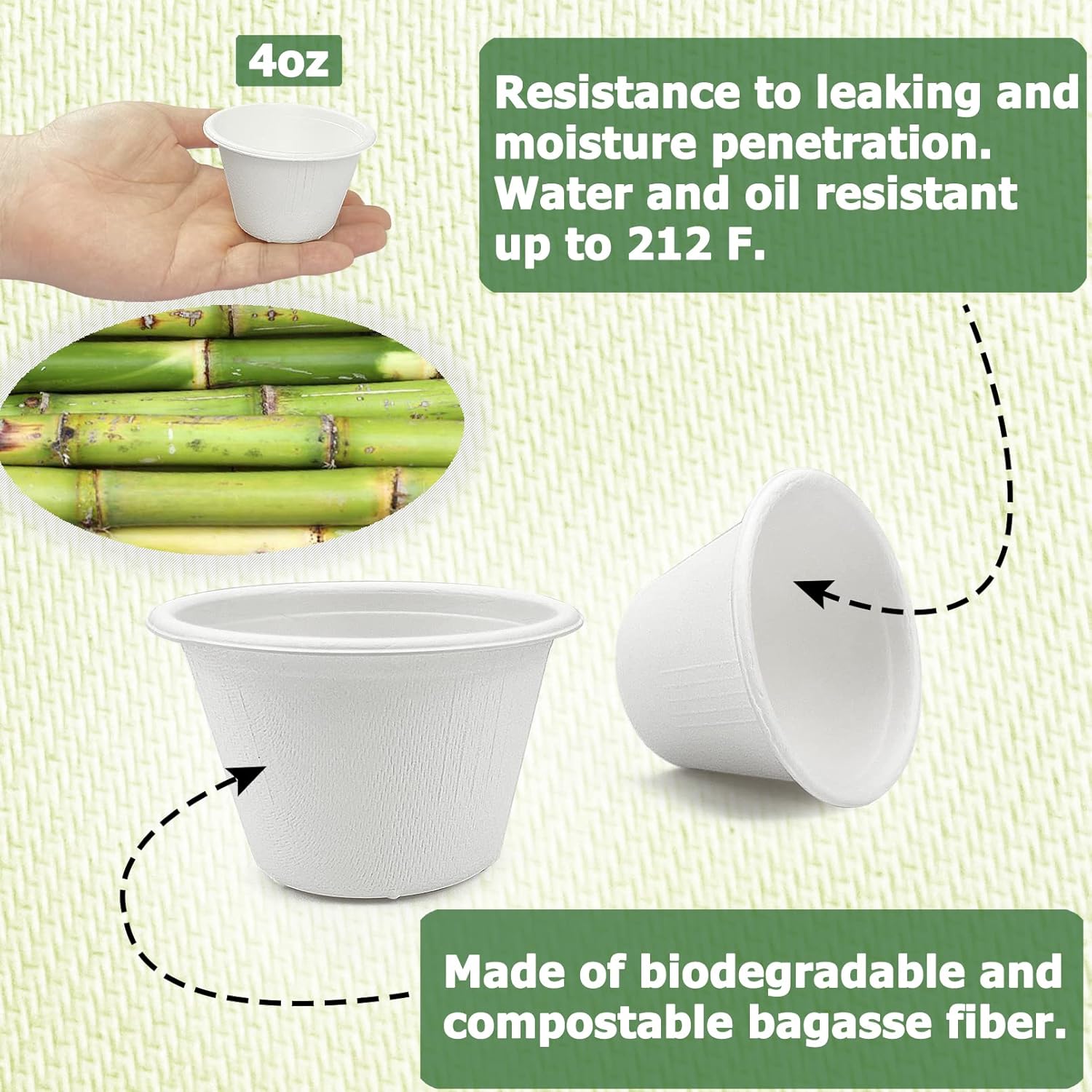 4oz

Resistance to leaking and moisture penetration. Water and oil resistant up to 212 F.

Made of biodegradable and compostable bagasse fiber.