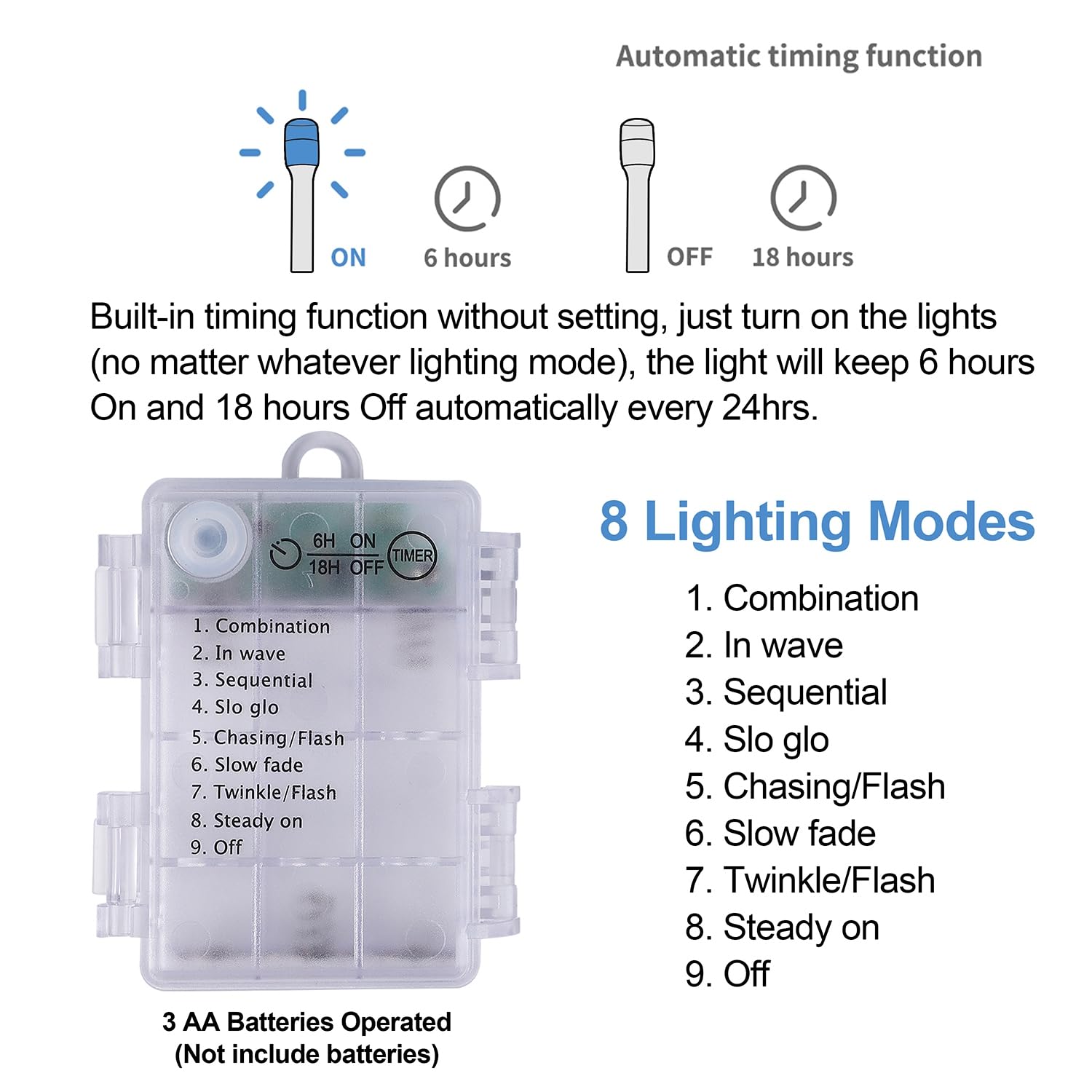 Automatic timing function

ON 6 hours OFF 18 hours

Built-in timing function without setting, just turn on the lights (no matter whatever lighting mode), the light will keep 6 hours On and 18 hours Off automatically every 24hrs.

6H ON
18H OFF
TIMER

1. Combination
2. In wave
3. Sequential
4. Slo glo
5. Chasing/Flash
6. Slow fade
7. Twinkle/Flash
8. Steady on
9. Off

3 AA Batteries Operated
(Not include batteries)

8 Lighting Modes

1. Combination
2. In wave
3. Sequential
4. Slo glo
5. Chasing/Flash
6. Slow fade
7. Twinkle/Flash
8. Steady on
9. Off