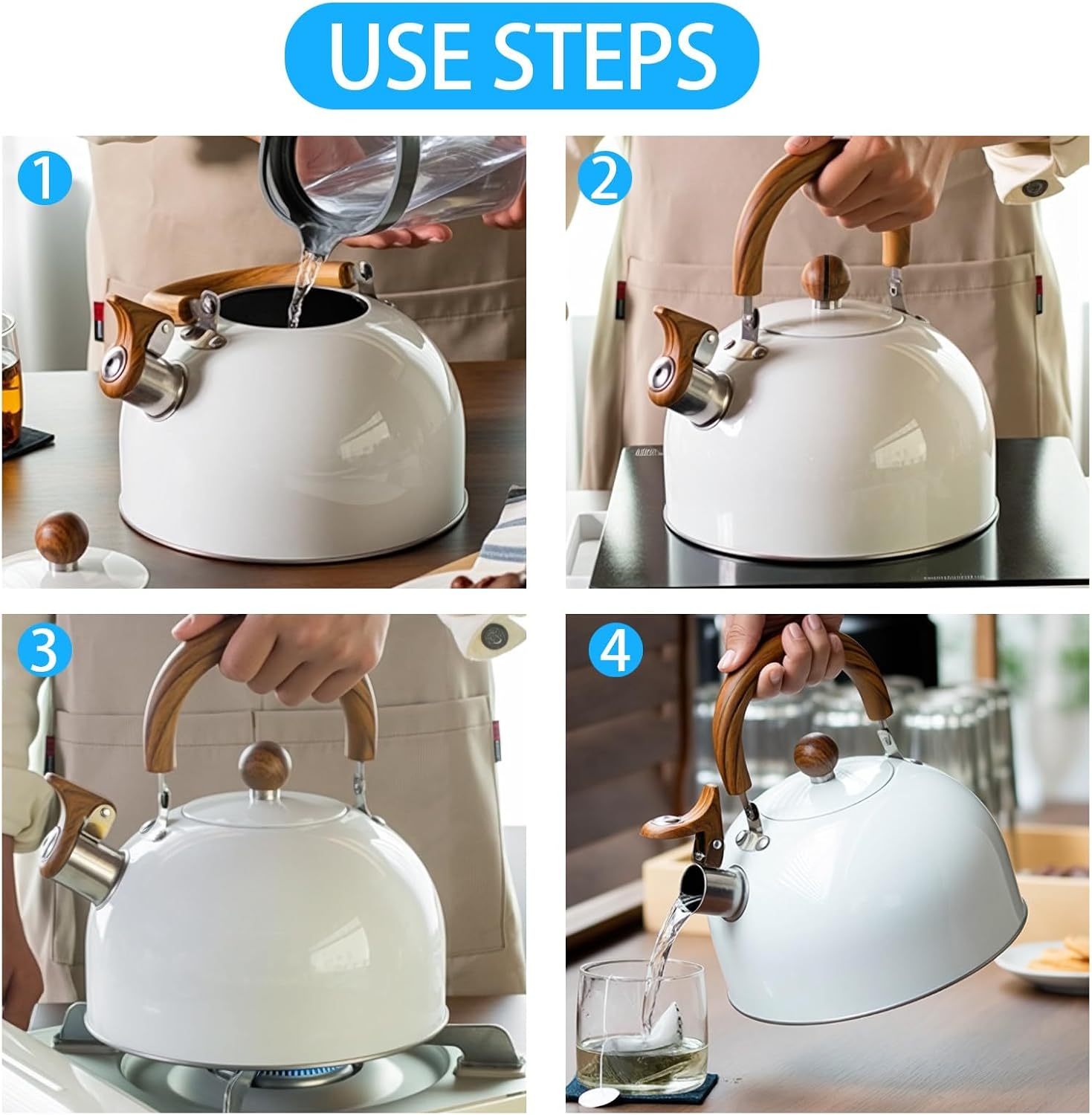 USE STEPS

1

2

3

4