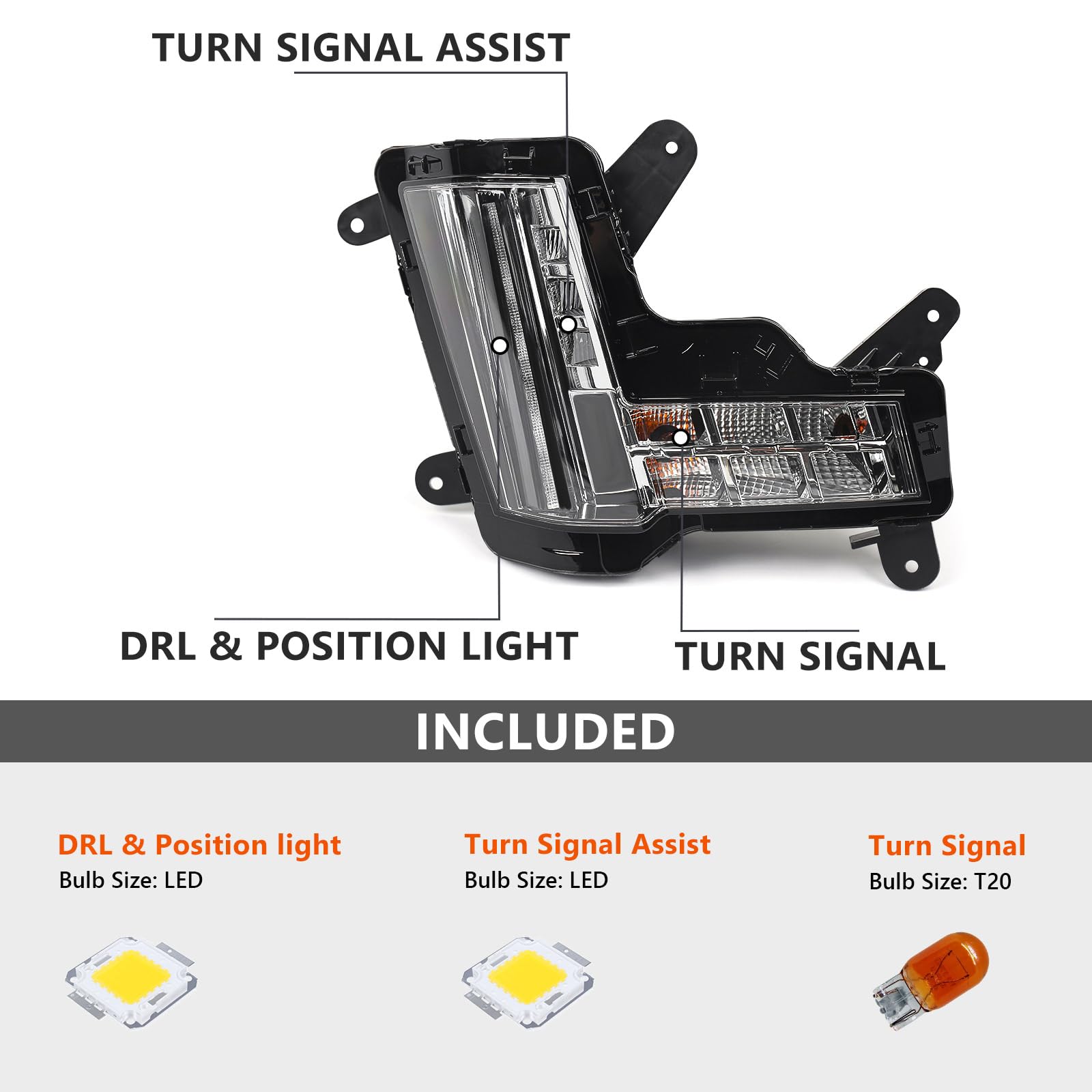 TURN SIGNAL ASSIST

DRL & POSITION LIGHT

TURN SIGNAL

INCLUDED

DRL & Position light
Bulb Size: LED

Turn Signal Assist
Bulb Size: LED

Turn Signal
Bulb Size: T20