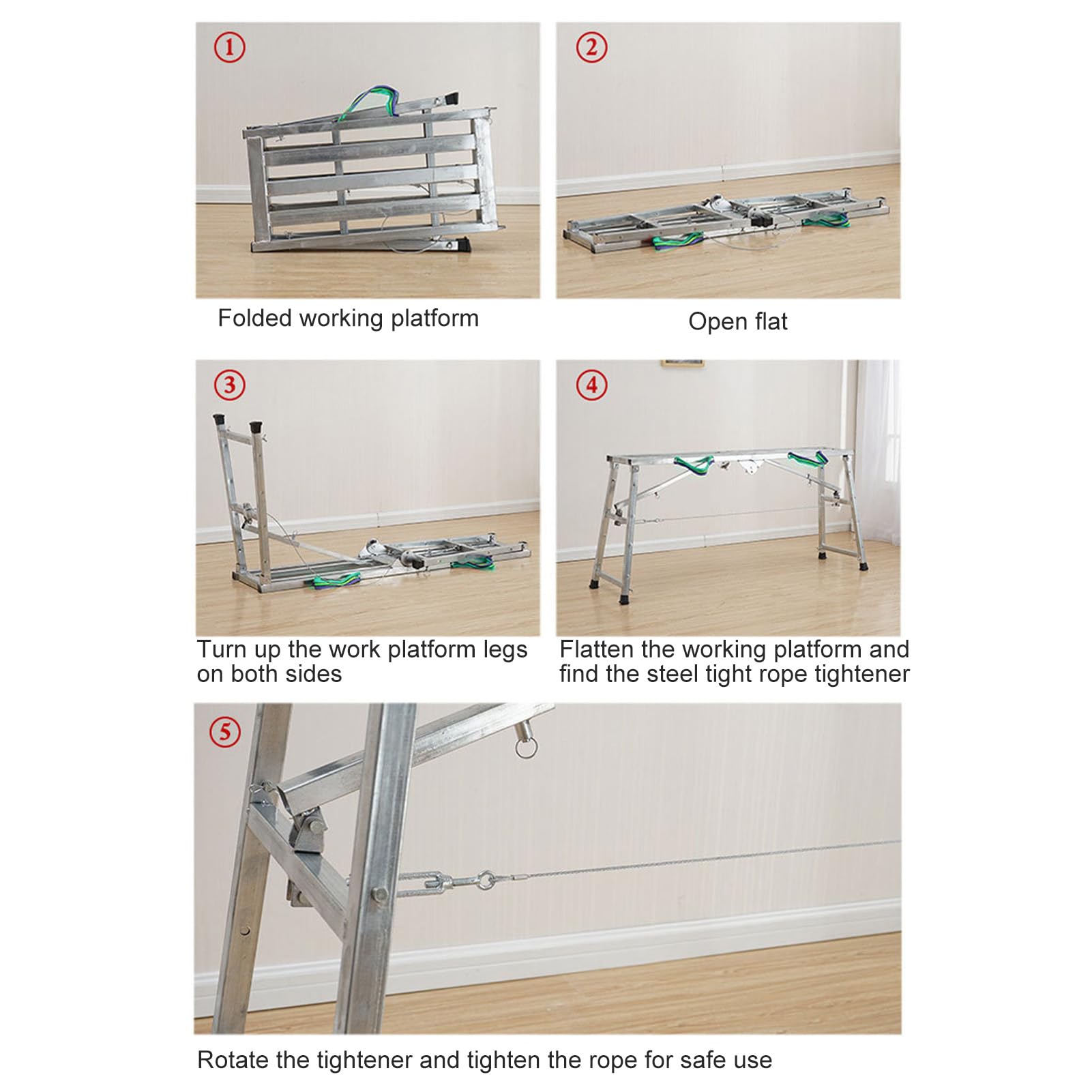 ①

Folded working platform

②

Open flat

③

Turn up the work platform legs on both sides

④

Flatten the working platform and find the steel tight rope tightener

⑤

Rotate the tightener and tighten the rope for safe use