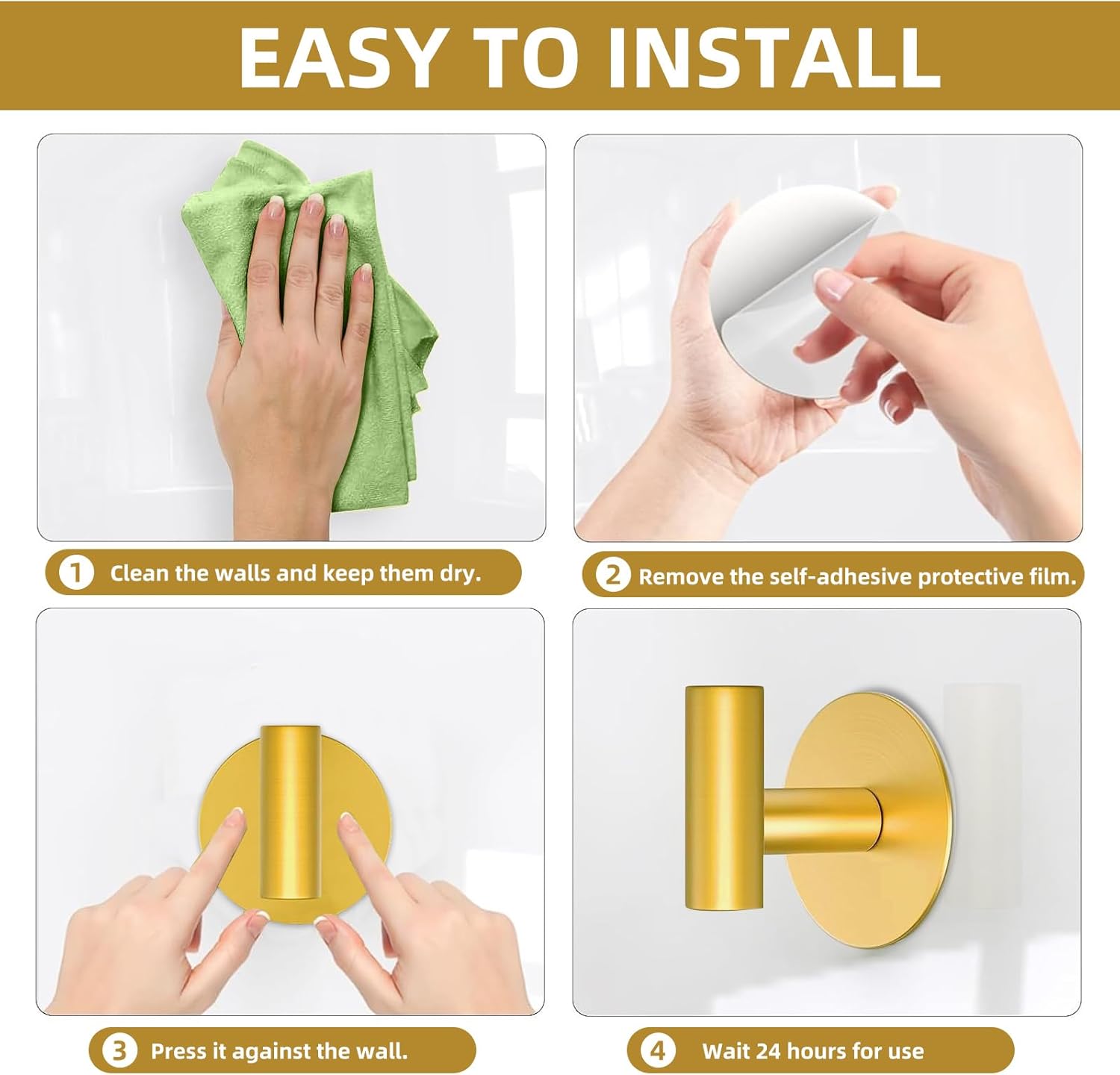 EASY TO INSTALL

1 Clean the walls and keep them dry.

2 Remove the self-adhesive protective film.

3 Press it against the wall.

4 Wait 24 hours for use