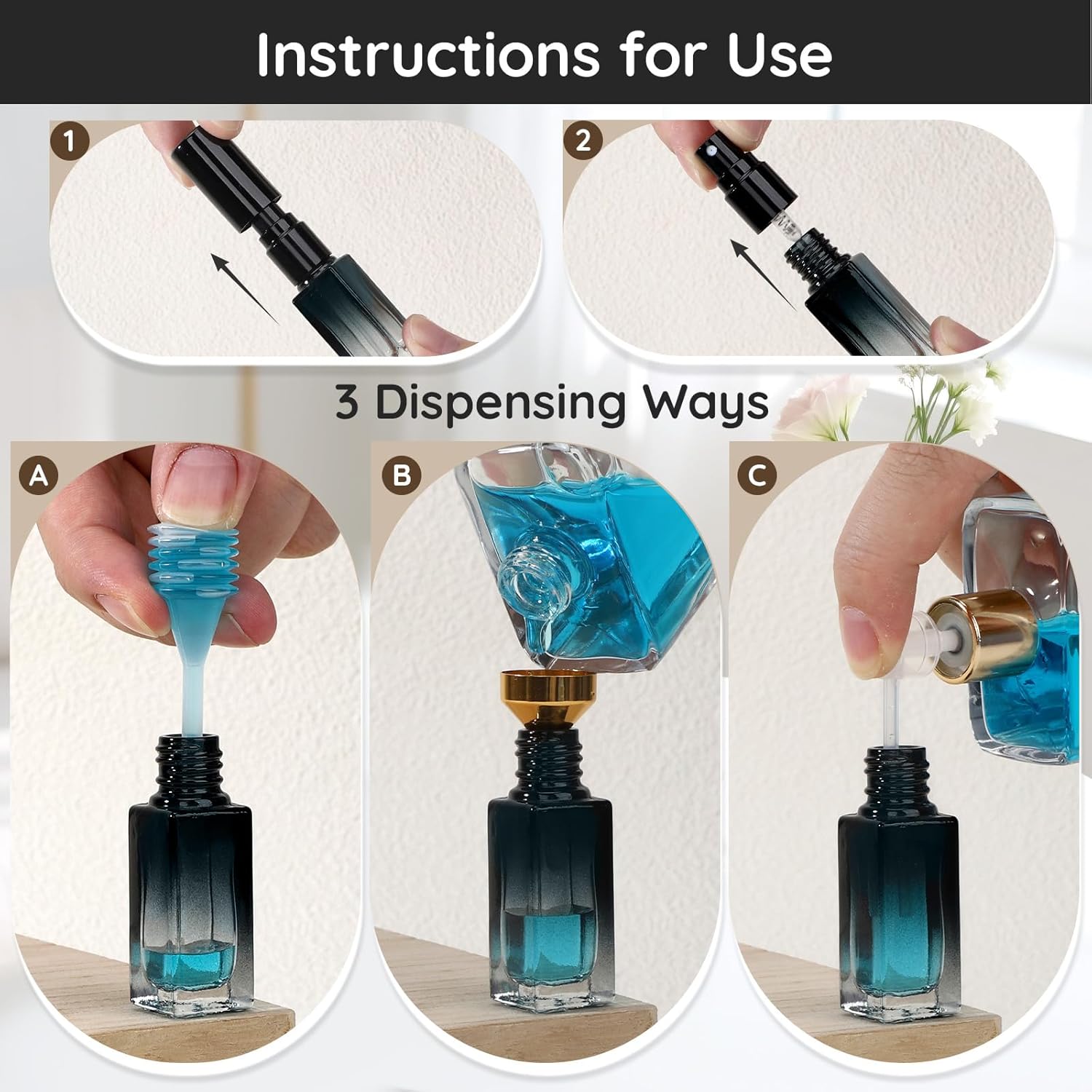 Instructions for Use

1

2

3 Dispensing Ways

A

B

C