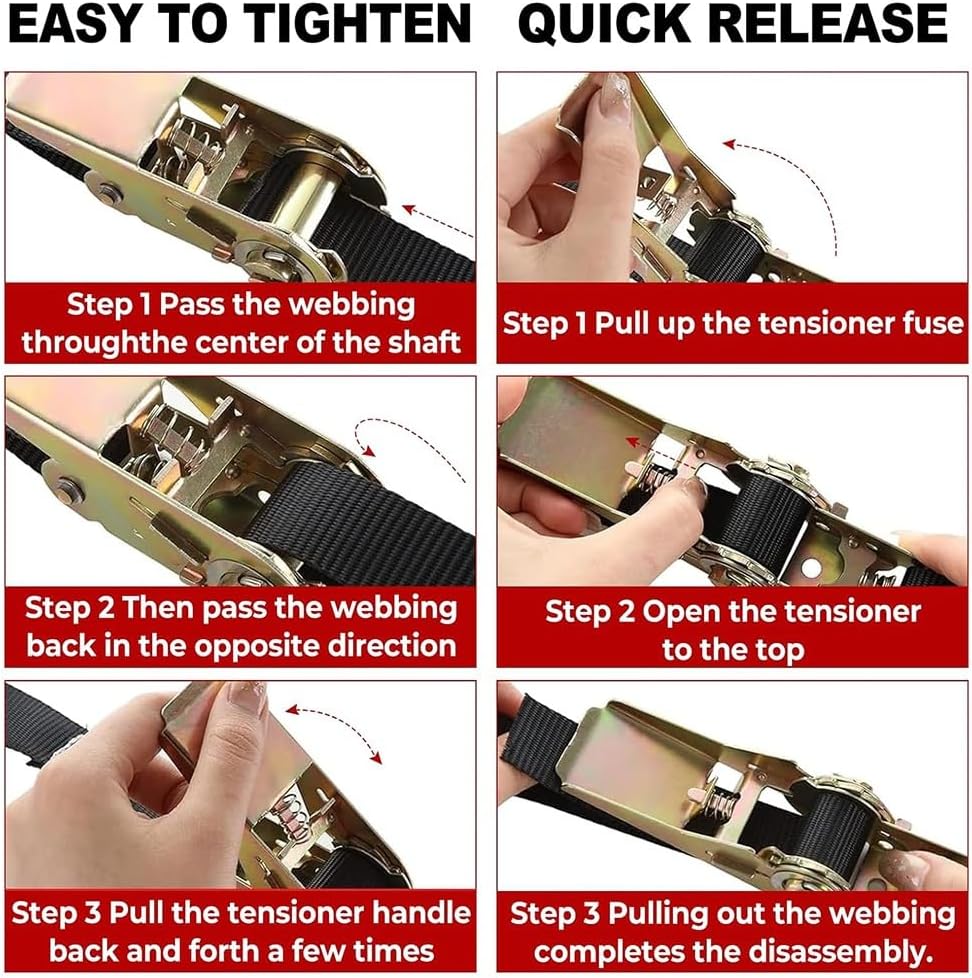 EASY TO TIGHTEN

Step 1 Pass the webbing throughthe center of the shaft

Step 2 Then pass the webbing back in the opposite direction

Step 3 Pull the tensioner handle back and forth a few times

QUICK RELEASE

Step 1 Pull up the tensioner fuse

Step 2 Open the tensioner to the top

Step 3 Pulling out the webbing completes the disassembly.