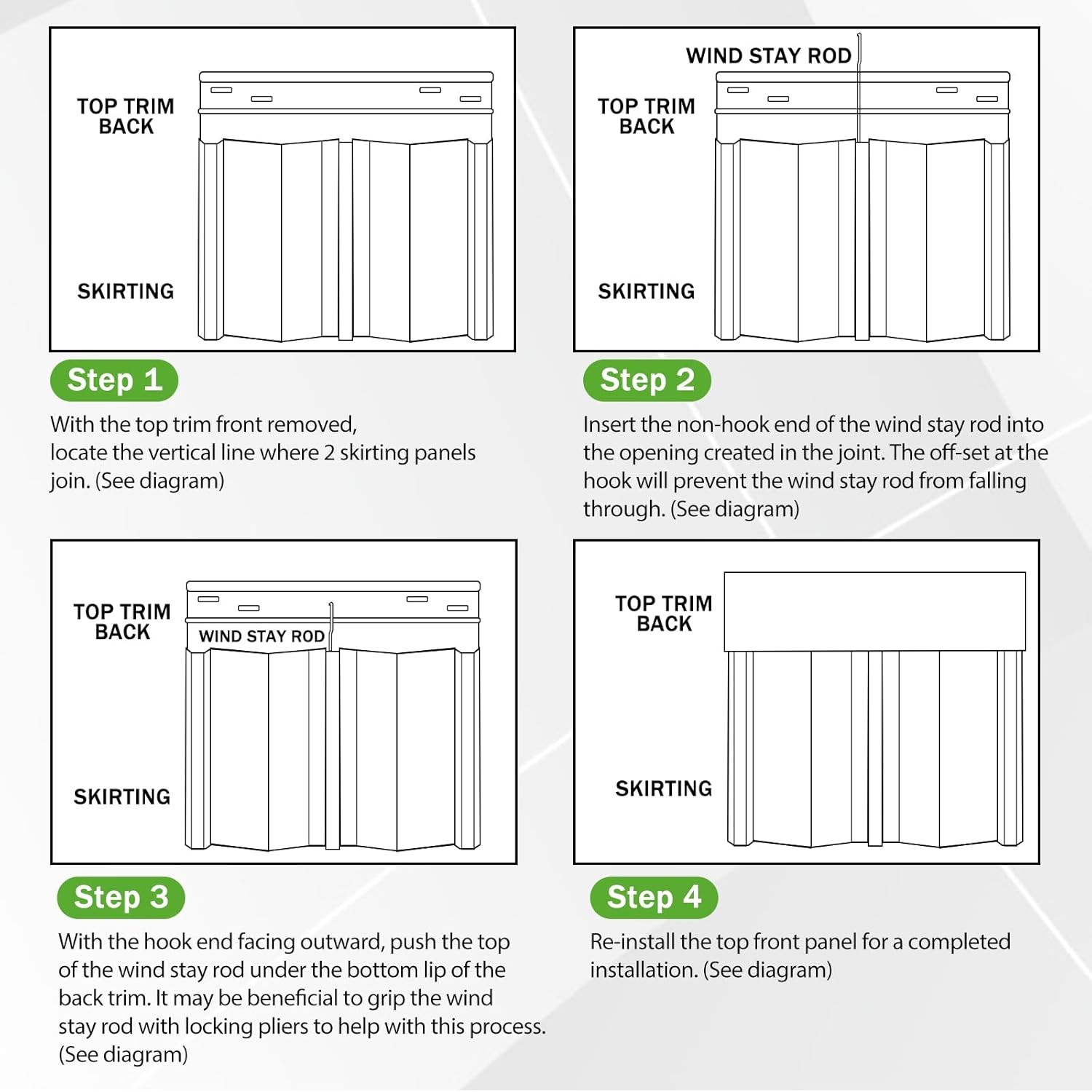 TOP TRIM BACK

SKIRTING

Step 1

With the top trim front removed, locate the vertical line where 2 skirting panels join. (See diagram)

WIND STAY ROD

TOP TRIM BACK

SKIRTING

Step 2

Insert the non-hook end of the wind stay rod into the opening created in the joint. The off-set at the hook will prevent the wind stay rod from falling through. (See diagram)

TOP TRIM BACK

WIND STAY ROD

SKIRTING

Step 3

With the hook end facing outward, push the top of the wind stay rod under the bottom lip of the back trim. It may be beneficial to grip the wind stay rod with locking pliers to help with this process. (See diagram)

TOP TRIM BACK

SKIRTING

Step 4

Re-install the top front panel for a completed installation. (See diagram)