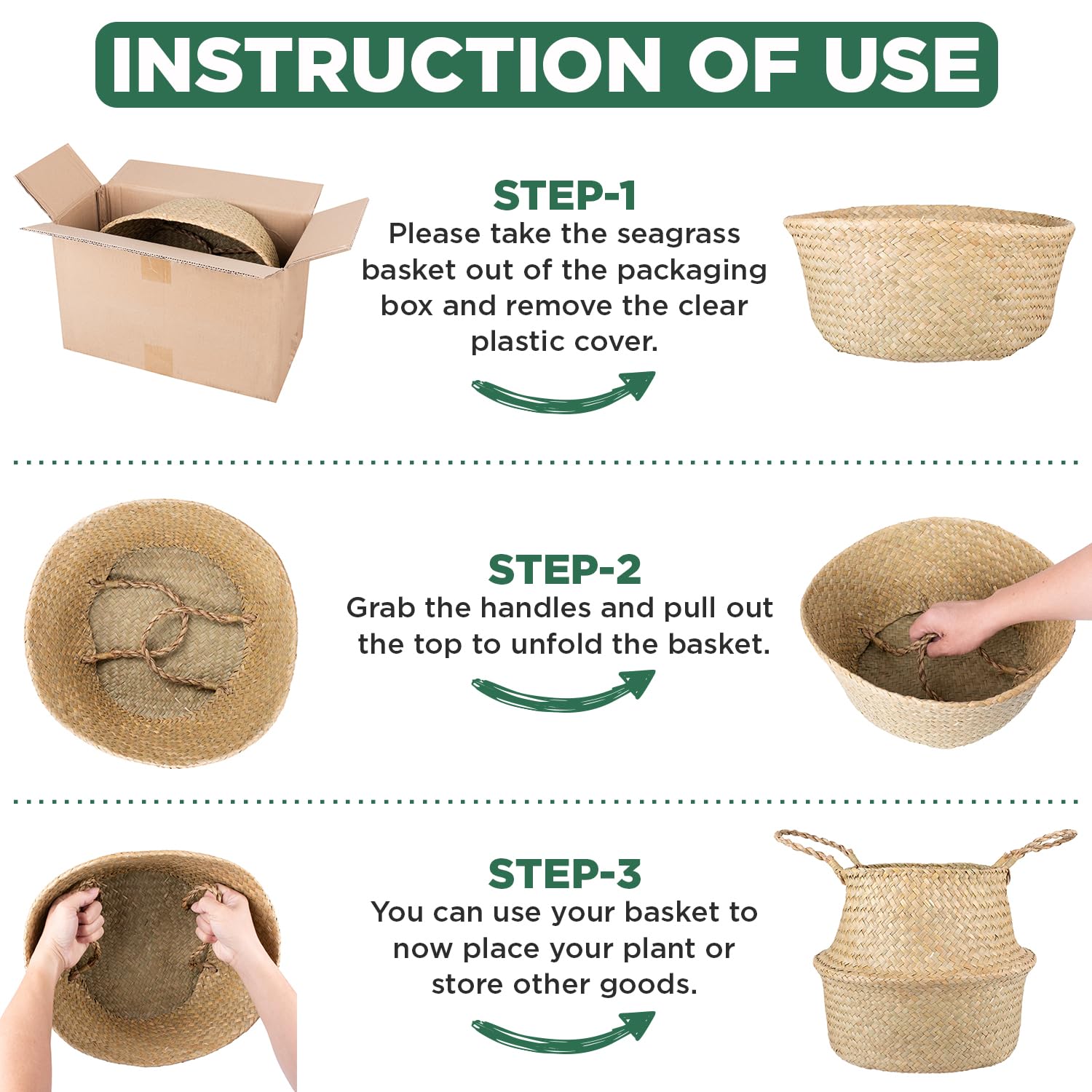 INSTRUCTION OF USE

STEP-1
Please take the seagrass basket out of the packaging box and remove the clear plastic cover.

STEP-2
Grab the handles and pull out the top to unfold the basket.

STEP-3
You can use your basket to now place your plant or store other goods.