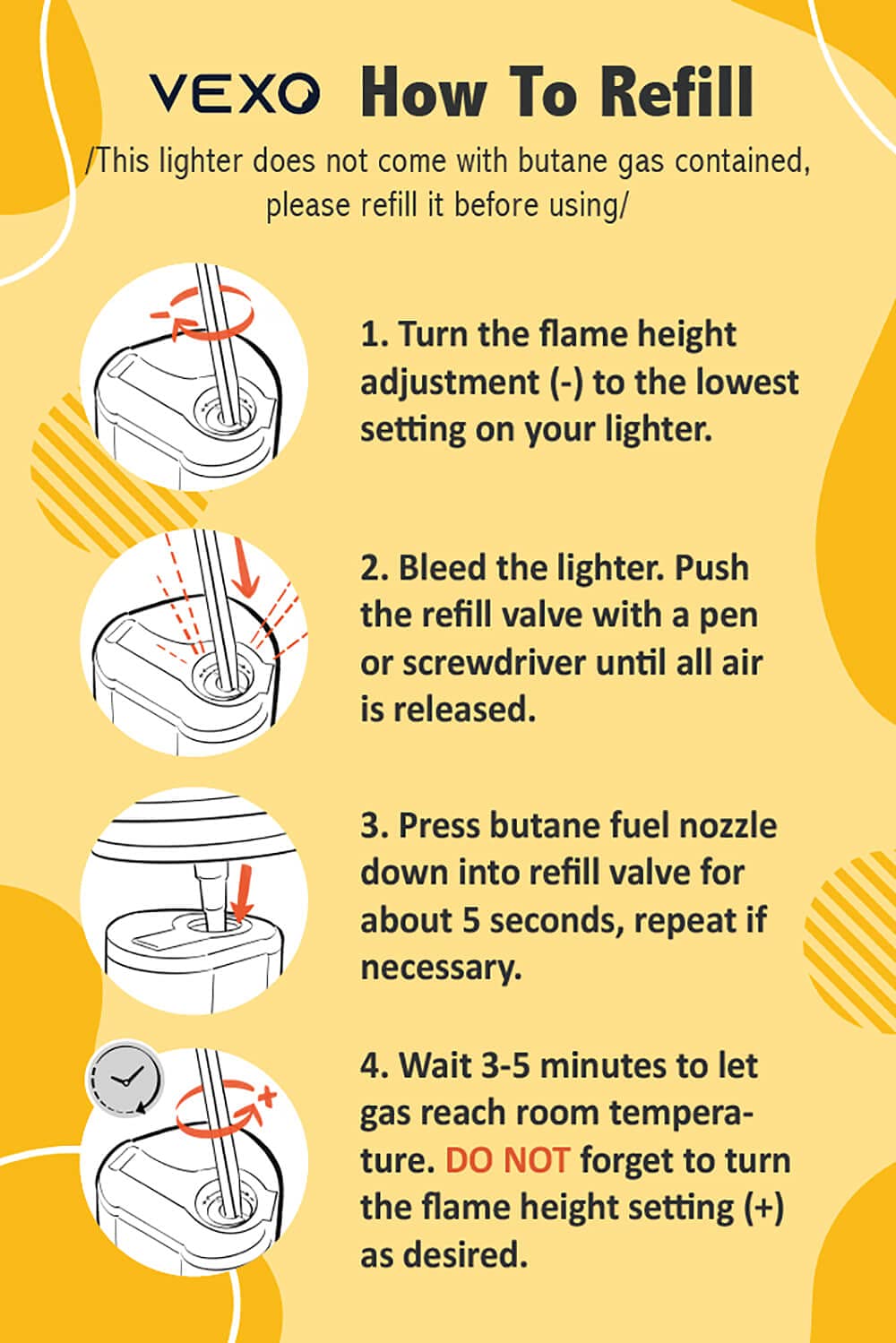 VEXO How To Refill

/This lighter does not come with butane gas contained, please refill it before using/

1. Turn the flame height adjustment (-) to the lowest setting on your lighter.

2. Bleed the lighter. Push the refill valve with a pen or screwdriver until all air is released.

3. Press butane fuel nozzle down into refill valve for about 5 seconds, repeat if necessary.

4. Wait 3-5 minutes to let gas reach room temperature. DO NOT forget to turn the flame height setting (+) as desired.