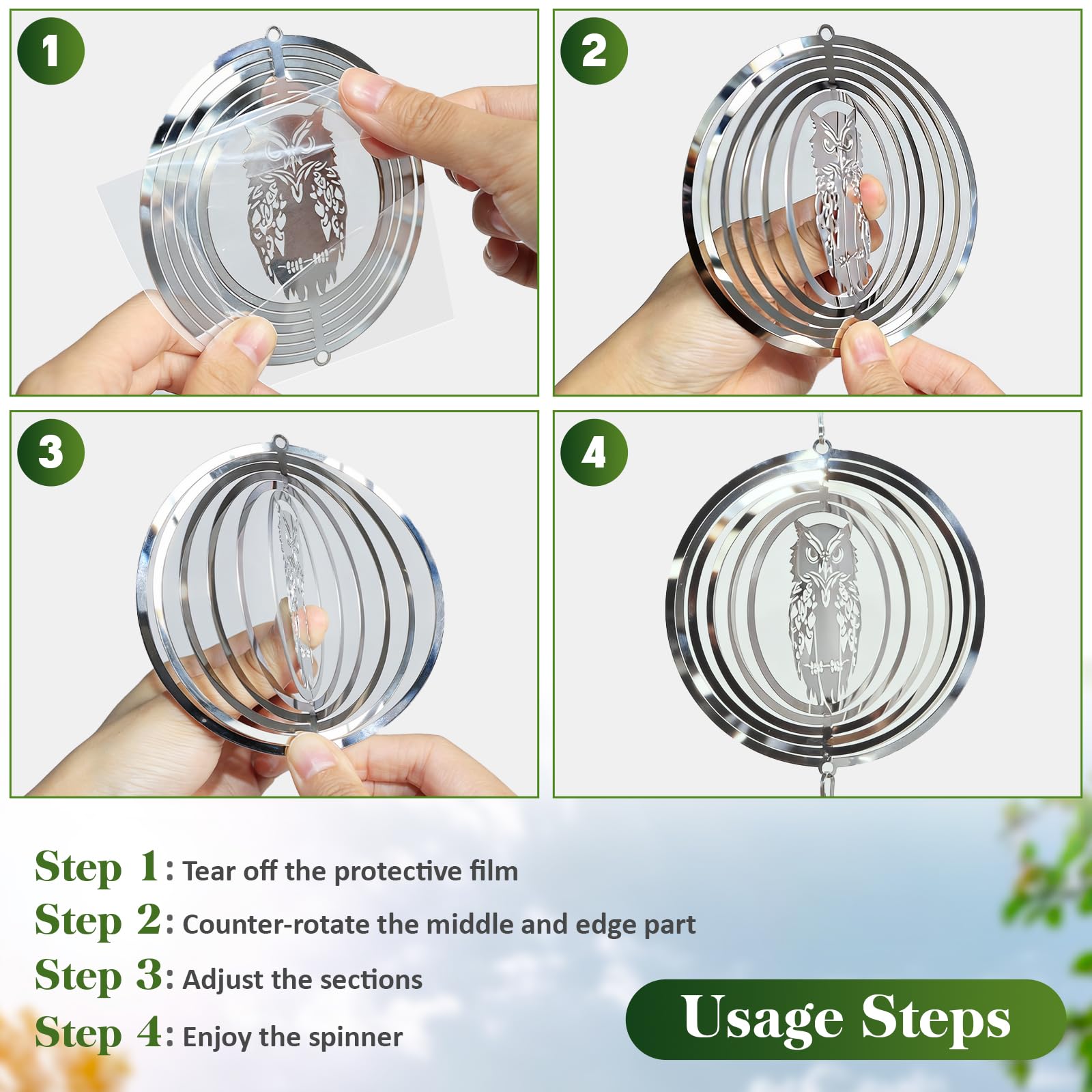 1

2

3

4

Step 1: Tear off the protective film
Step 2: Counter-rotate the middle and edge part
Step 3: Adjust the sections
Step 4: Enjoy the spinner

Usage Steps