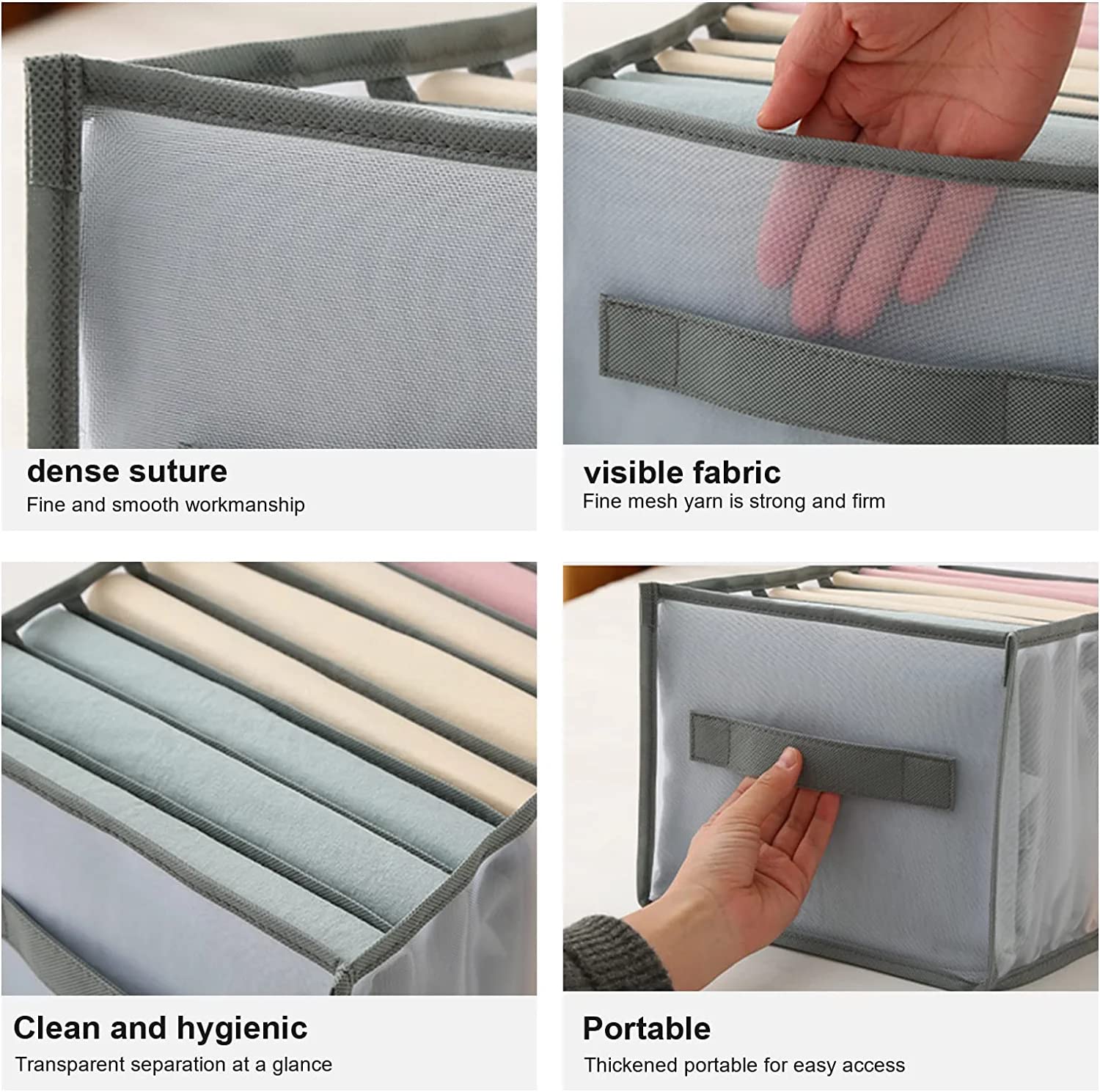 dense suture
Fine and smooth workmanship

visible fabric
Fine mesh yarn is strong and firm

Clean and hygienic
Transparent separation at a glance

Portable
Thickened portable for easy access