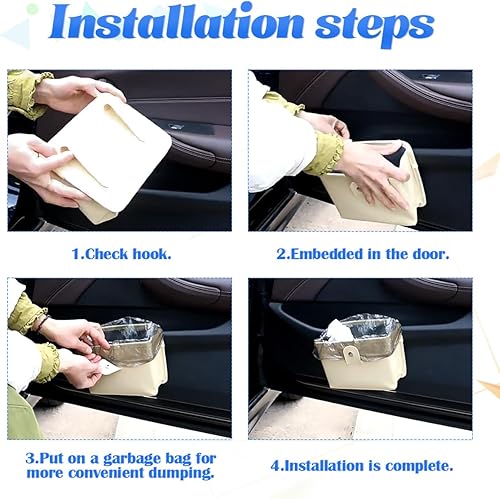 Installation steps

1.Check hook.

2.Embedded in the door.

3.Put on a garbage bag for more convenient dumping.

4.Installation is complete.