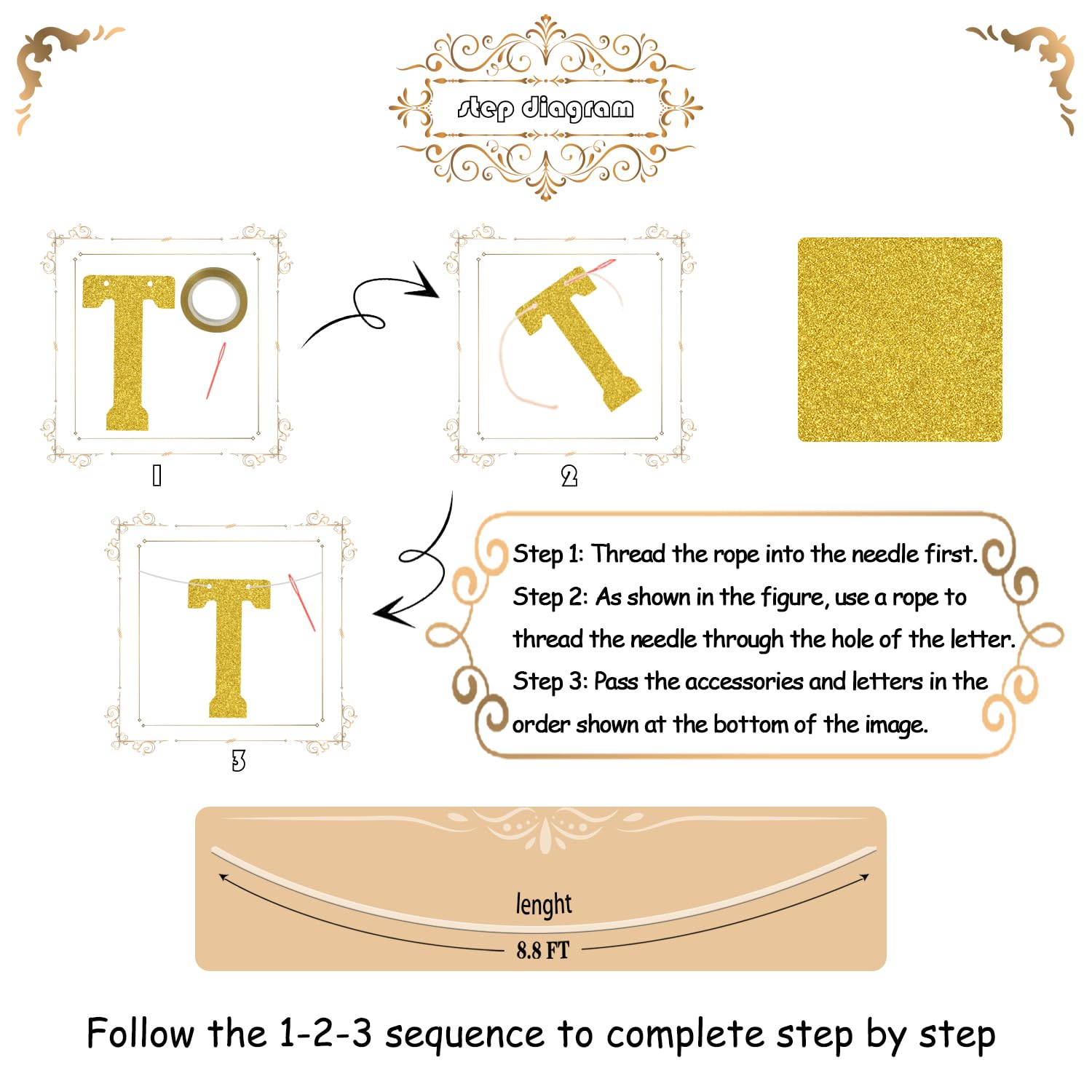 step diagram

1

2

3

Step 1: Thread the rope into the needle first.
Step 2: As shown in the figure, use a rope to thread the needle through the hole of the letter.
Step 3: Pass the accessories and letters in the order shown at the bottom of the image.

lenght

8.8 FT

Follow the 1-2-3 sequence to complete step by step