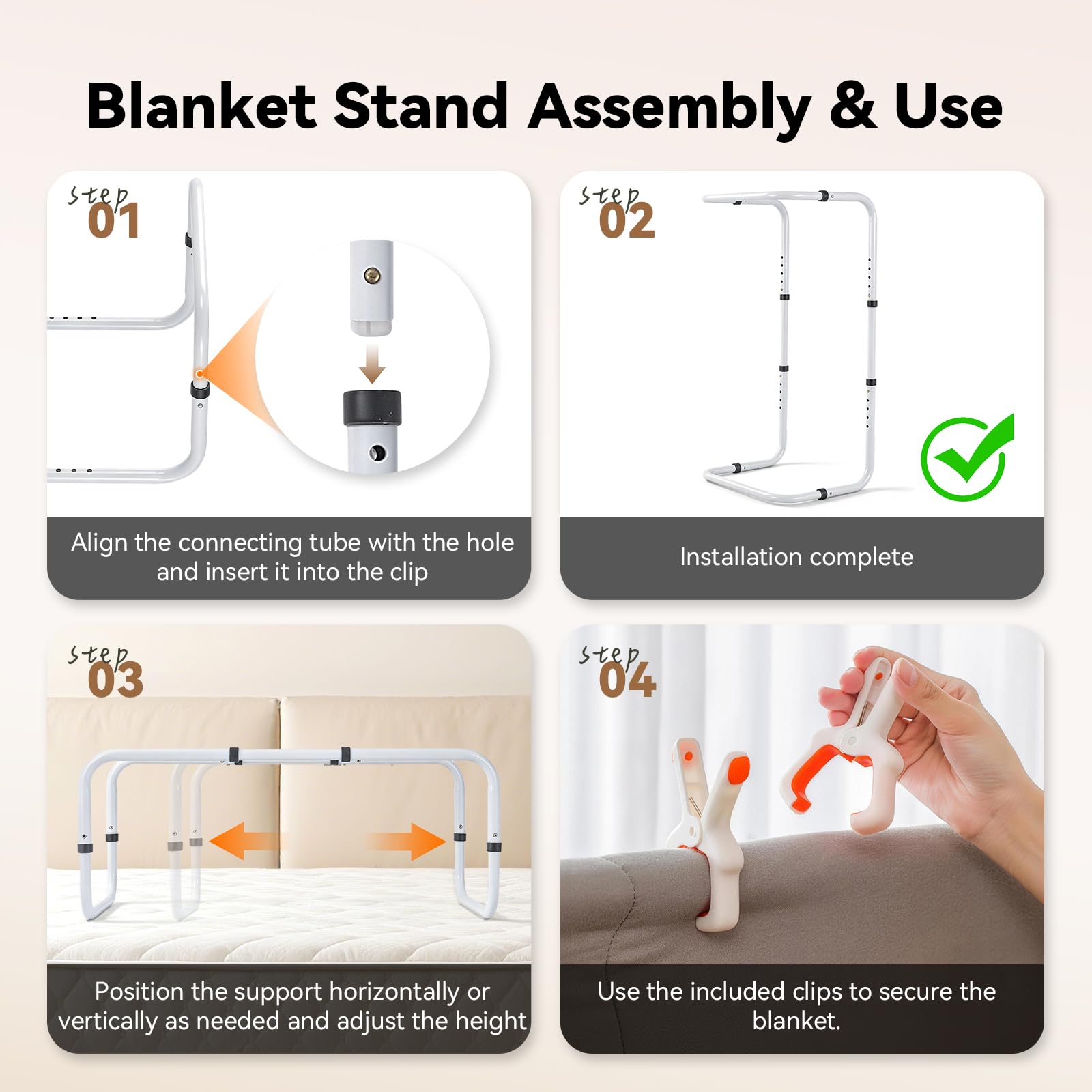 Blanket Stand Assembly & Use

step 01

Align the connecting tube with the hole and insert it into the clip

step 02

Installation complete

step 03

Position the support horizontally or vertically as needed and adjust the height

step 04

Use the included clips to secure the blanket.