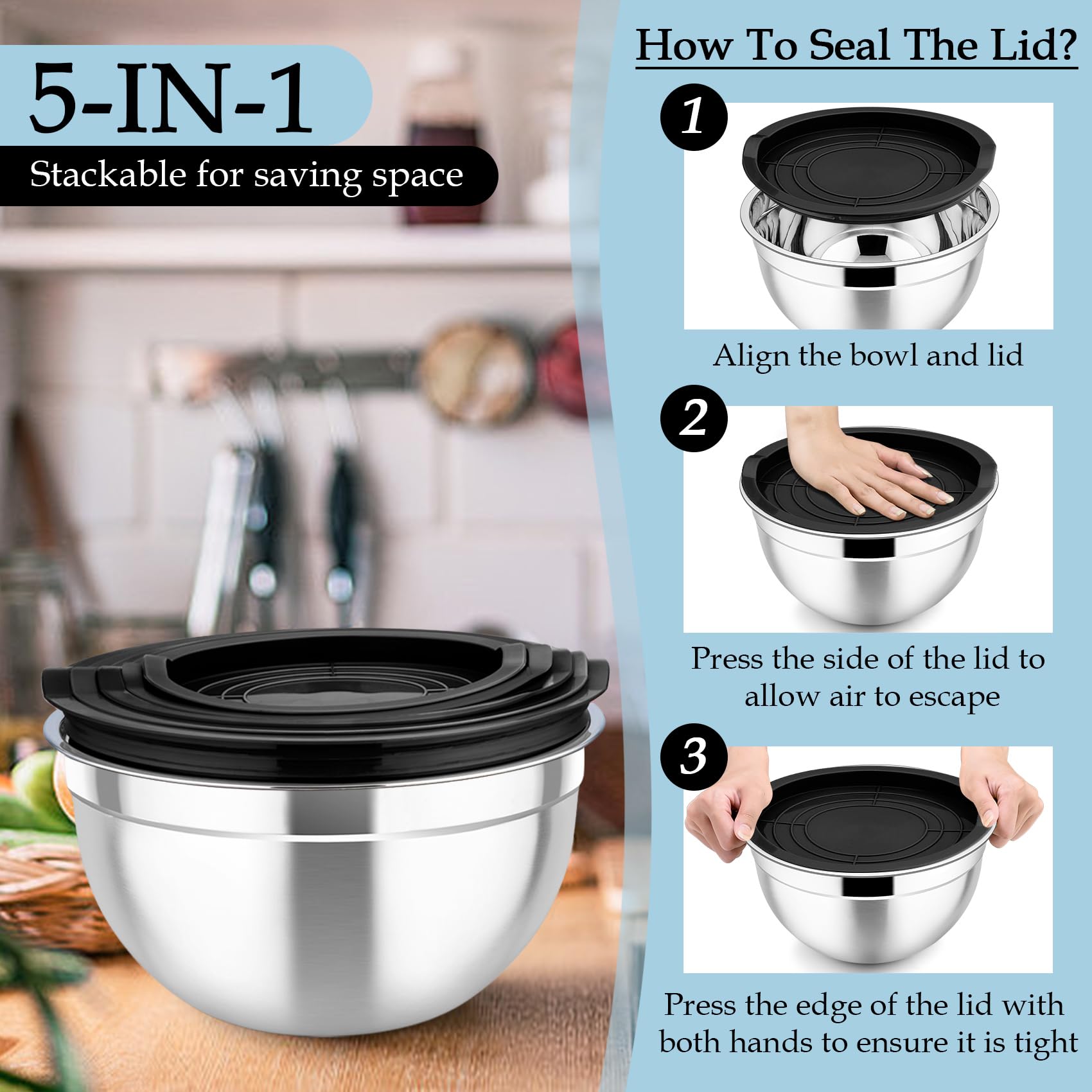 5-IN-1

Stackable for saving space

How To Seal The Lid?

1

Align the bowl and lid

2

Press the side of the lid to allow air to escape

3

Press the edge of the lid with both hands to ensure it is tight