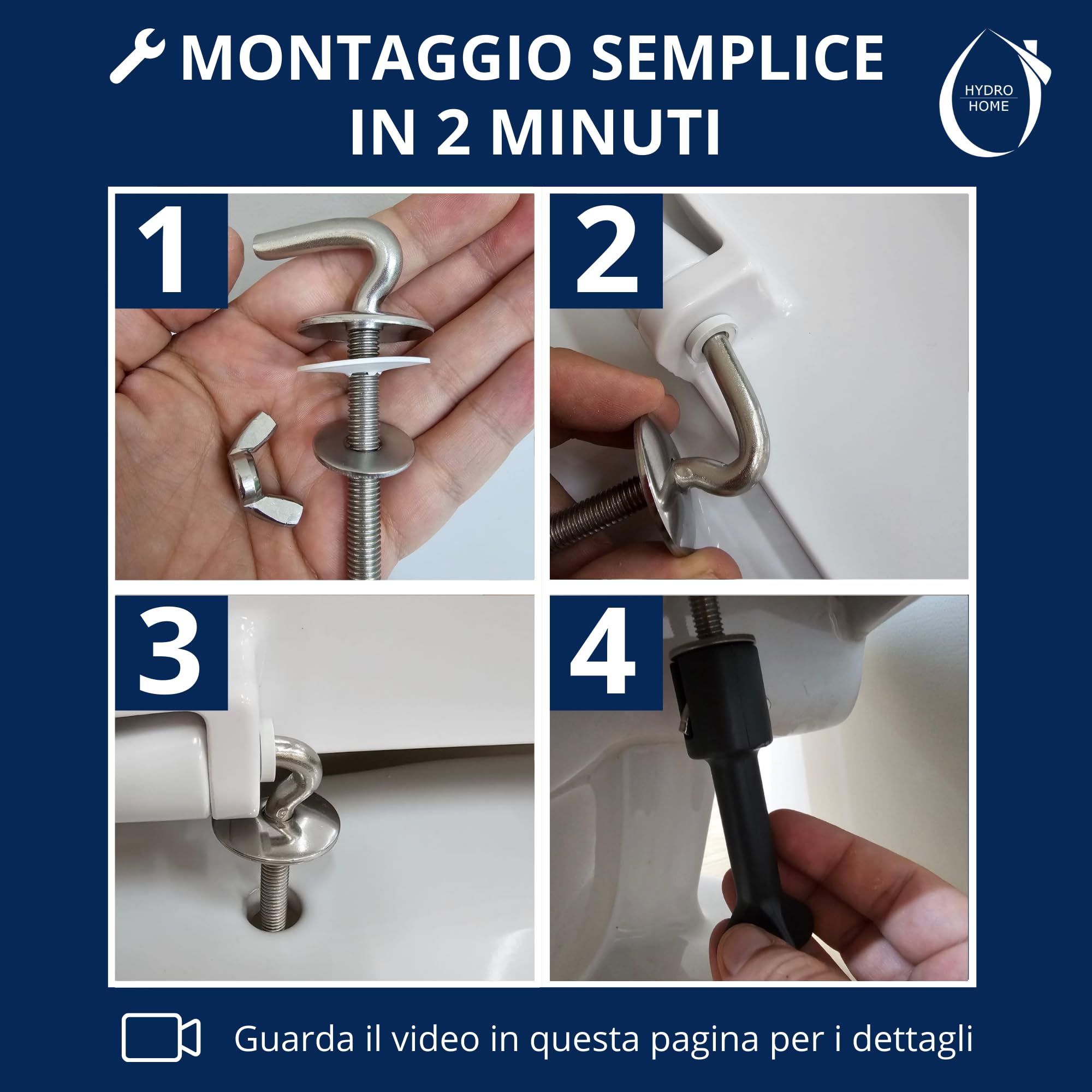 MONTAGGIO SEMPLICE IN 2 MINUTI

HYDRO HOME

1

2

3

4

Guarda il video in questa pagina per i dettagli