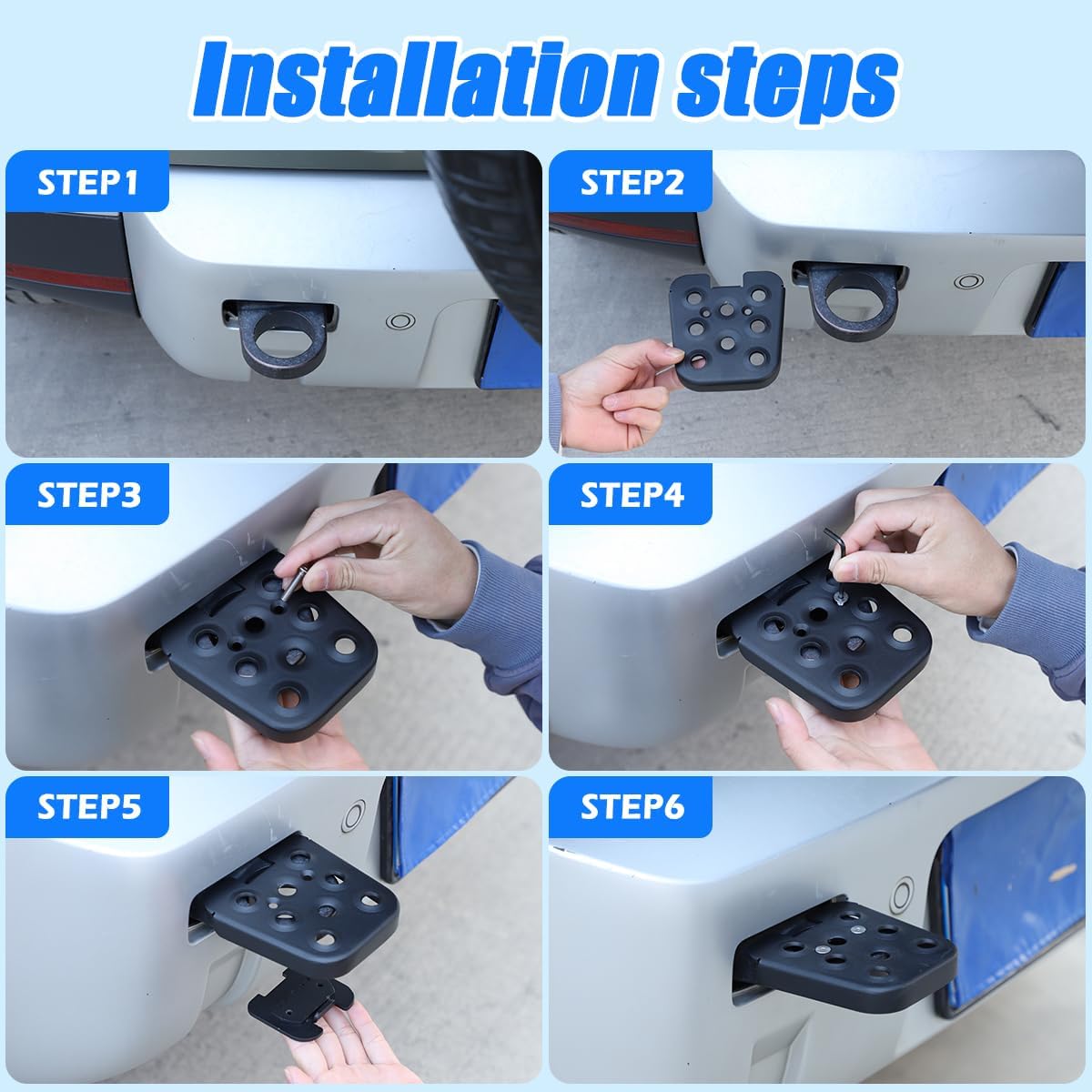 Installation steps

STEP1

STEP2

STEP3

STEP4

STEP5

STEP6