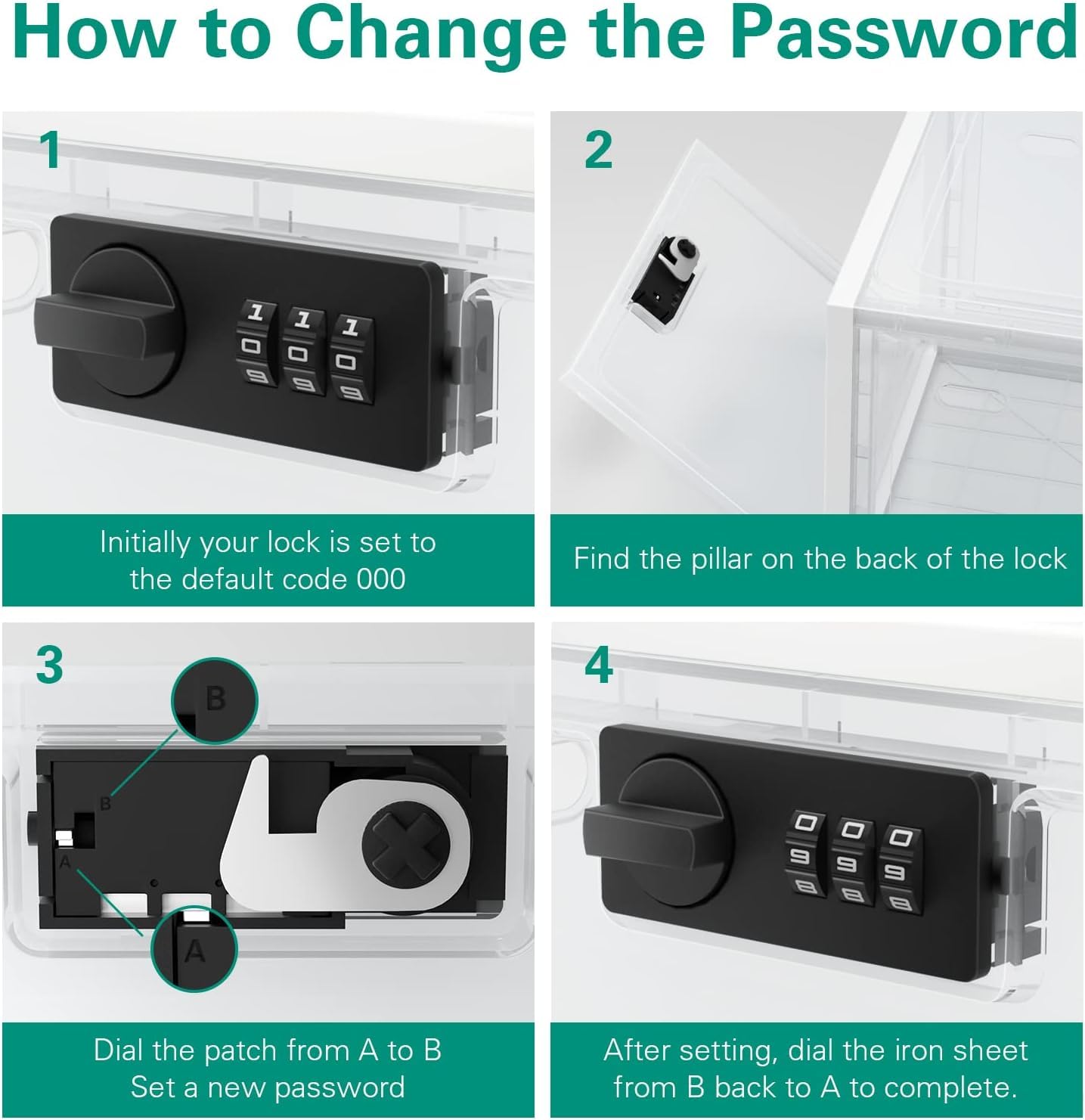 How to Change the Password

1

1 1 1
0 0 0
9 9 9

Initially your lock is set to the default code 000

2

Find the pillar on the back of the lock

3

B

B

A

A

Dial the patch from A to B
Set a new password

4

0 0 0
9 9 9
8 8 8

After setting, dial the iron sheet from B back to A to complete.