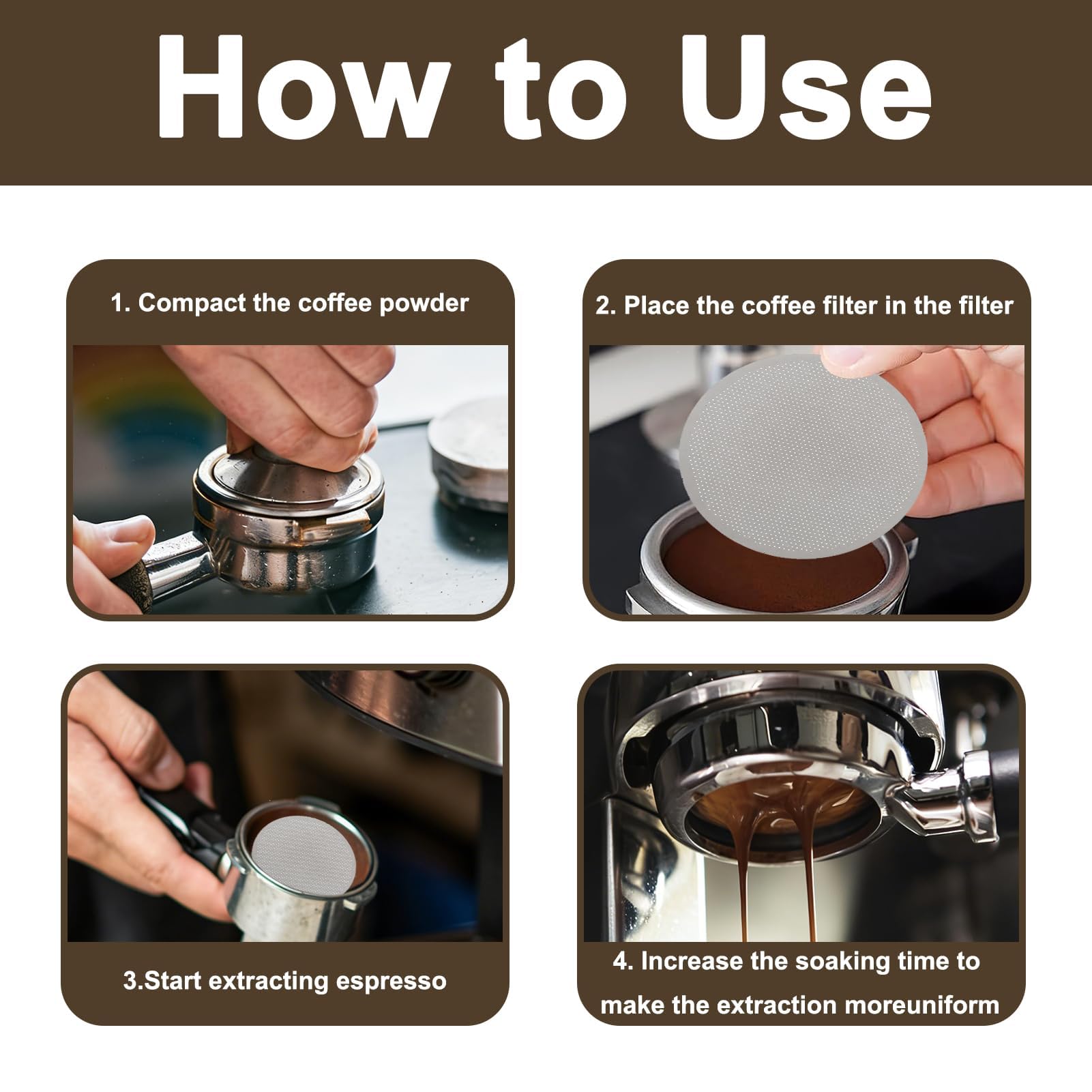 How to Use

1. Compact the coffee powder

2. Place the coffee filter in the filter

3.Start extracting espresso

4. Increase the soaking time to make the extraction moreuniform