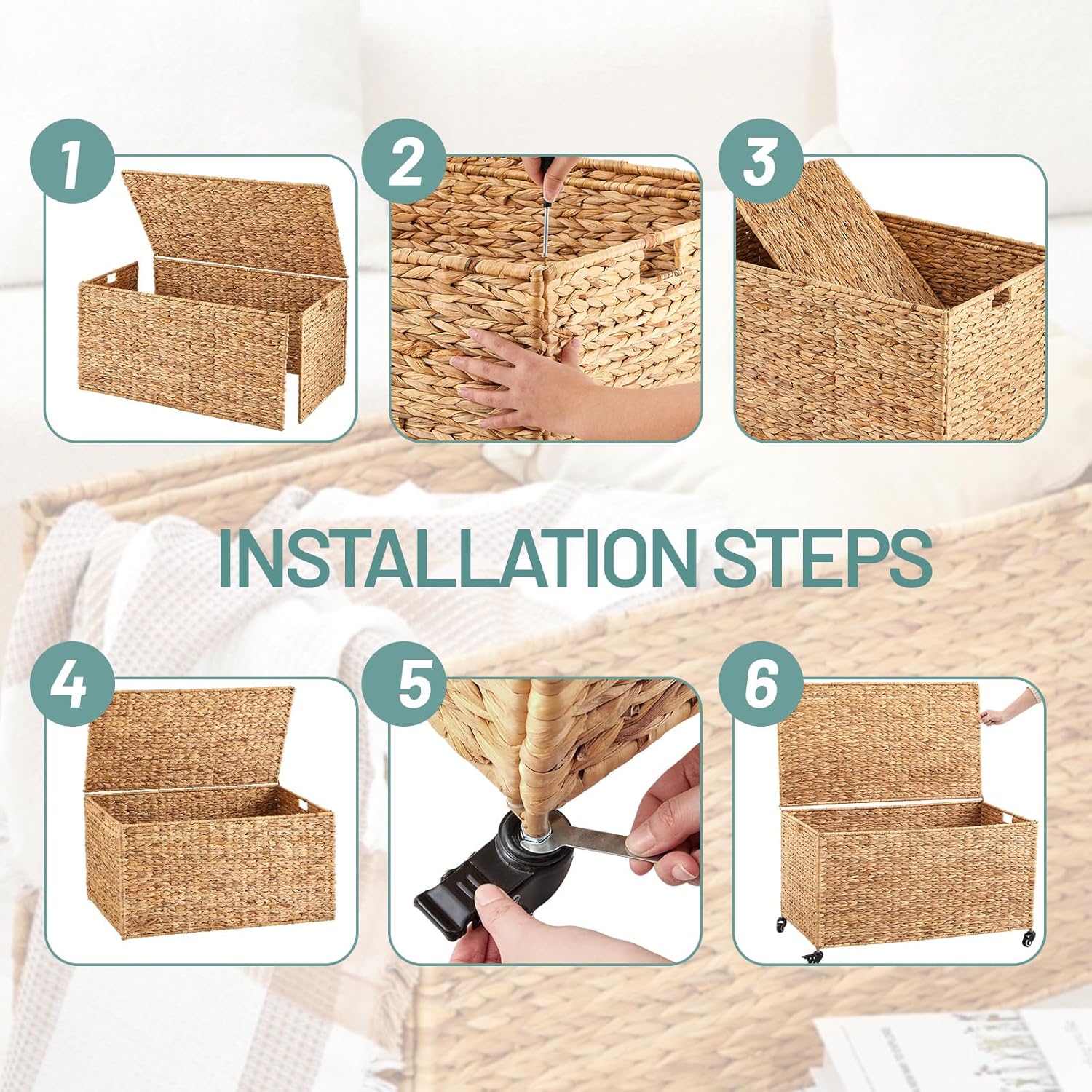 1

2

3

INSTALLATION STEPS

4

5

6