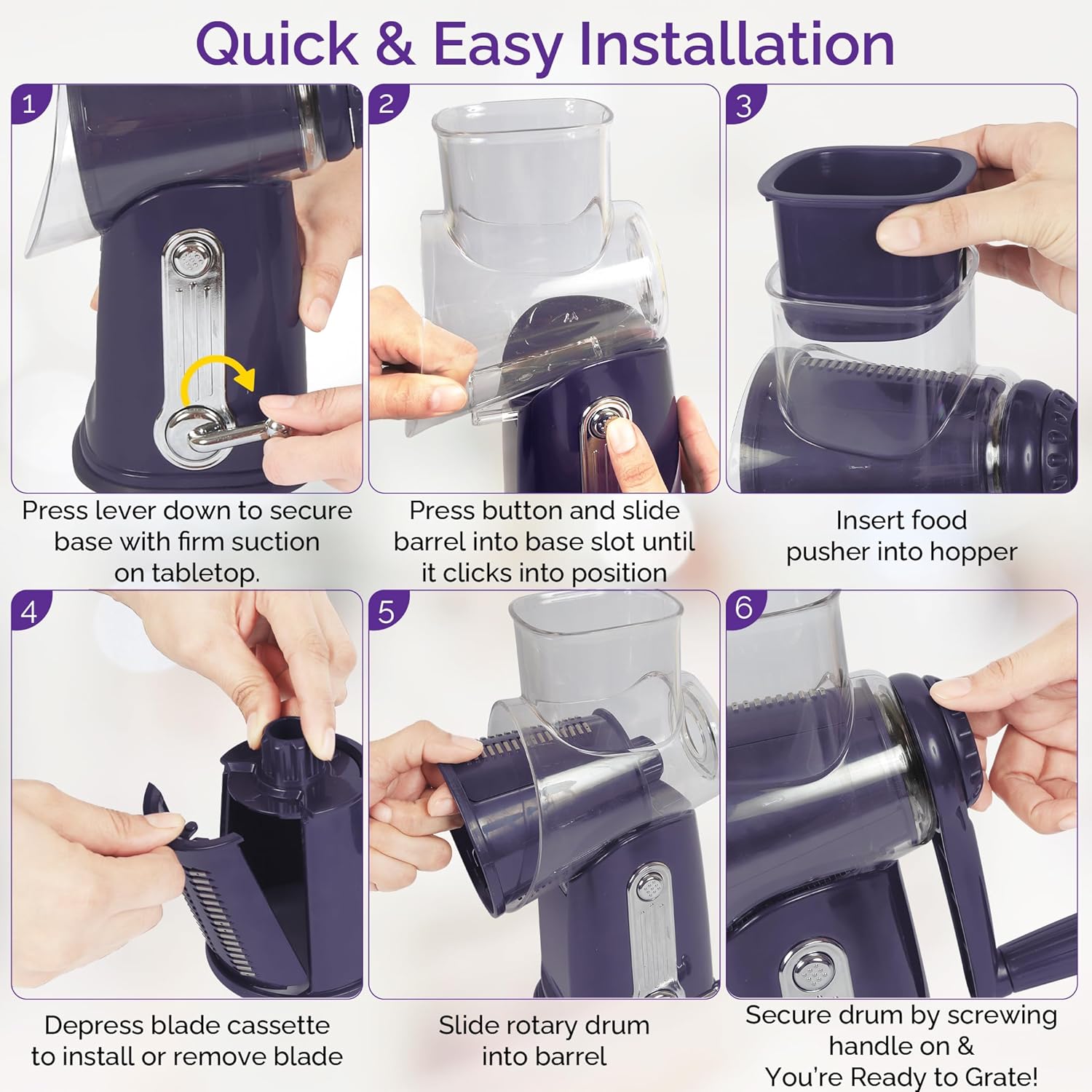 Quick & Easy Installation

1

Press lever down to secure base with firm suction on tabletop.

2

Press button and slide barrel into base slot until it clicks into position

3

Insert food pusher into hopper

4

Depress blade cassette to install or remove blade

5

Slide rotary drum into barrel

6

Secure drum by screwing handle on & You're Ready to Grate!