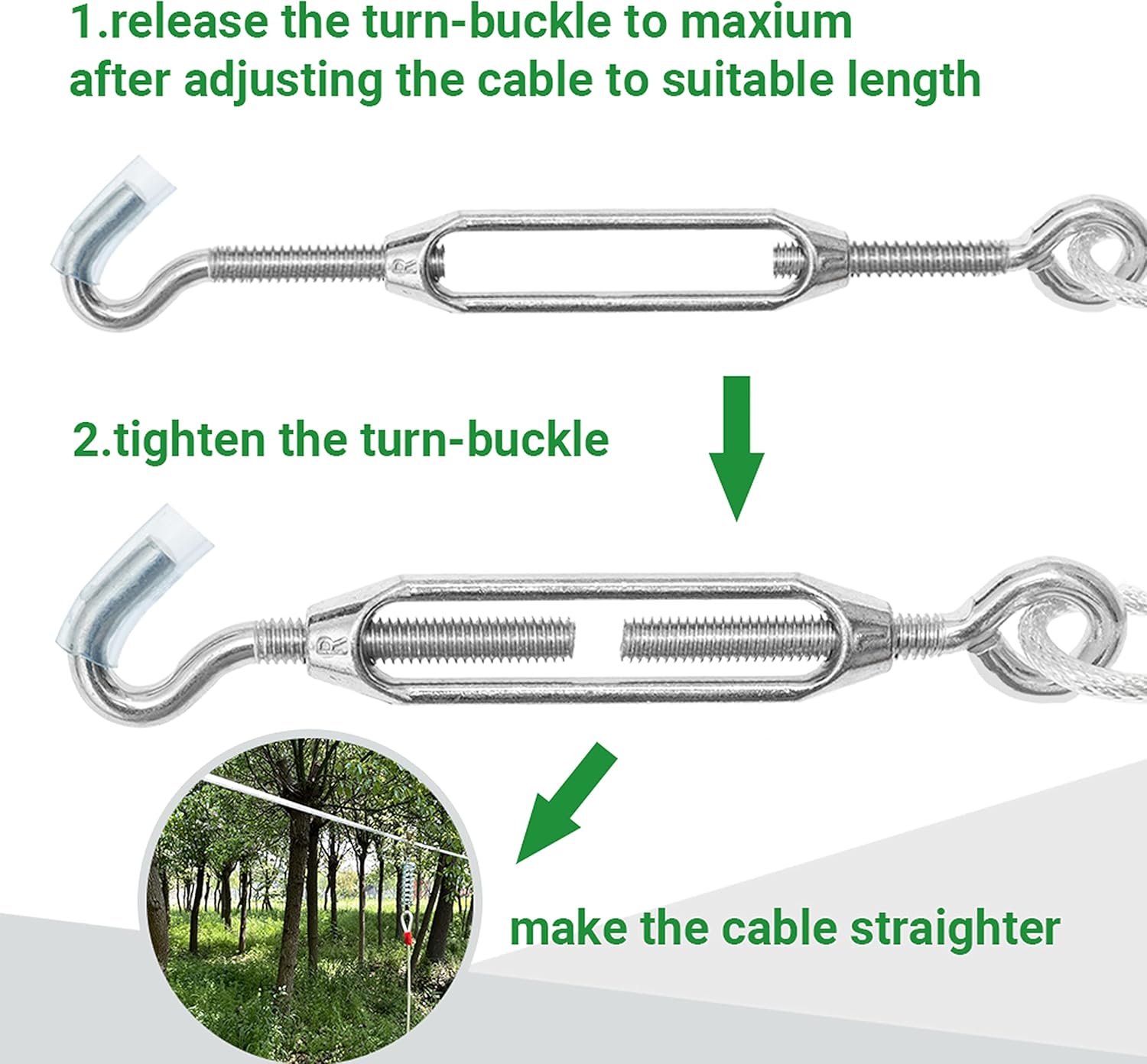 1.release the turn-buckle to maxium after adjusting the cable to suitable length

R

2.tighten the turn-buckle

R

make the cable straighter