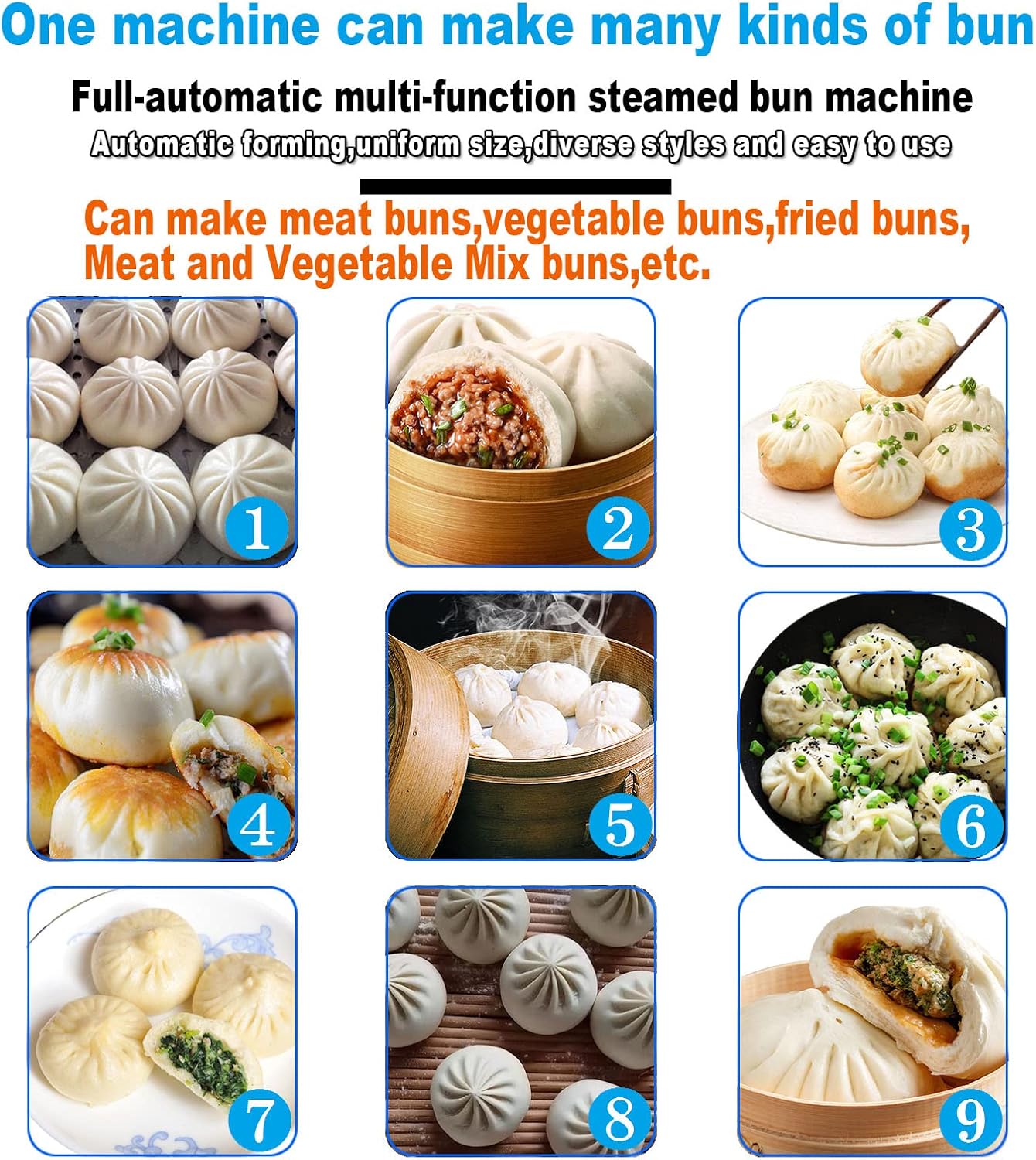 One machine can make many kinds of bun

Full-automatic multi-function steamed bun machine

Automatic forming,uniform size,diverse styles and easy to use

Can make meat buns,vegetable buns,fried buns, Meat and Vegetable Mix buns,etc.

1

2

3

4

5

6

7

8

9