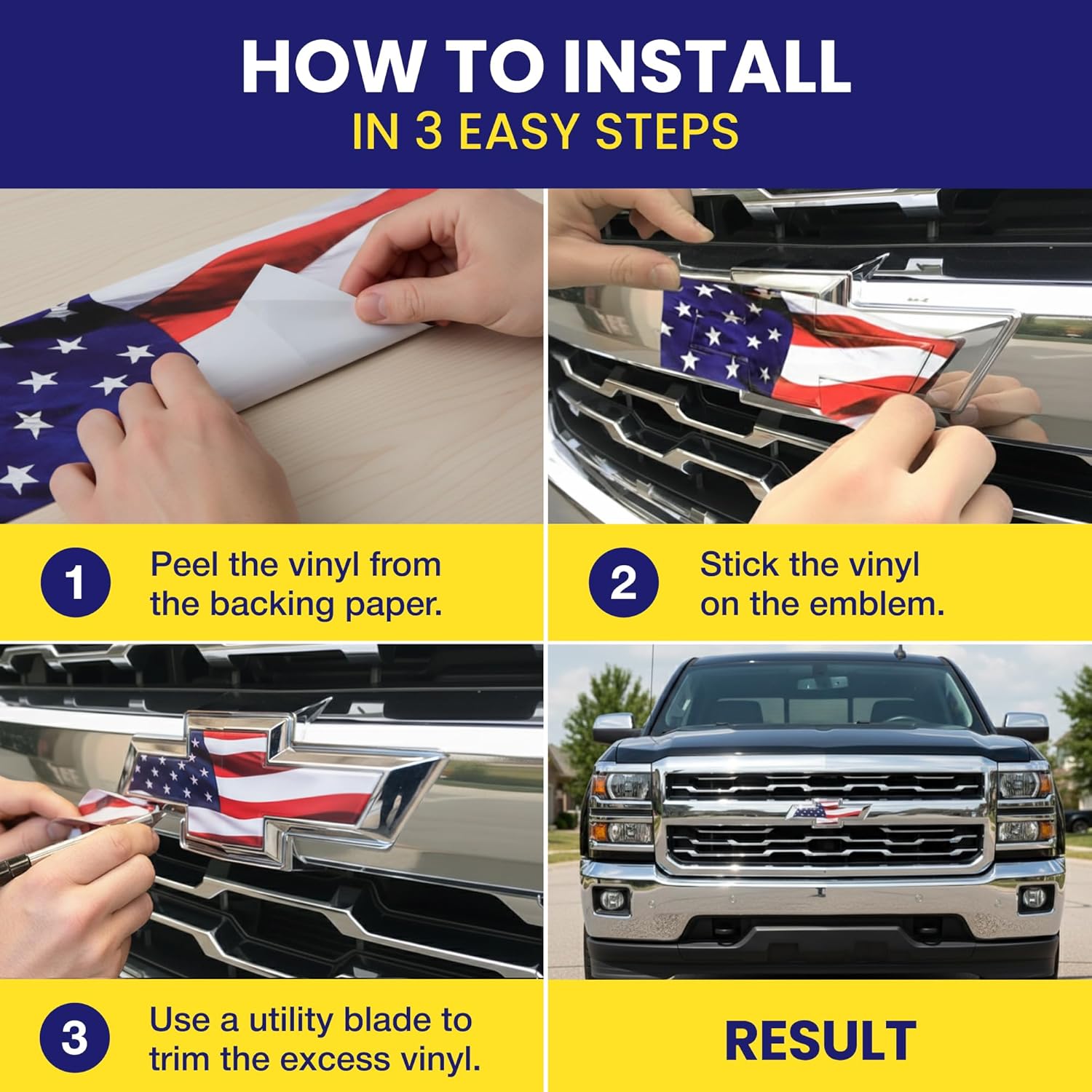 HOW TO INSTALL
IN 3 EASY STEPS

1 Peel the vinyl from the backing paper.

2 Stick the vinyl on the emblem.

3 Use a utility blade to trim the excess vinyl.

RESULT