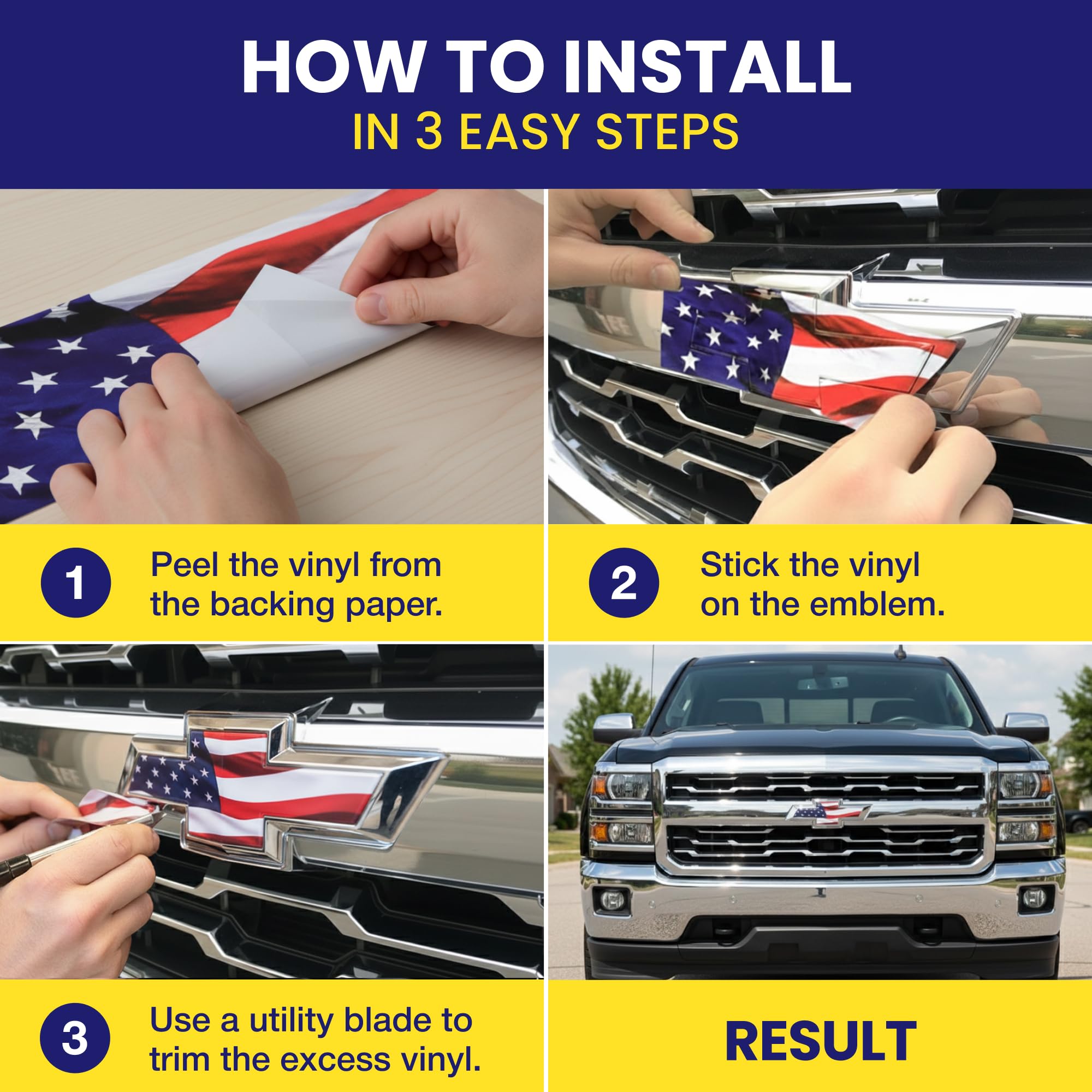 HOW TO INSTALL
IN 3 EASY STEPS

1 Peel the vinyl from the backing paper.

2 Stick the vinyl on the emblem.

3 Use a utility blade to trim the excess vinyl.

RESULT