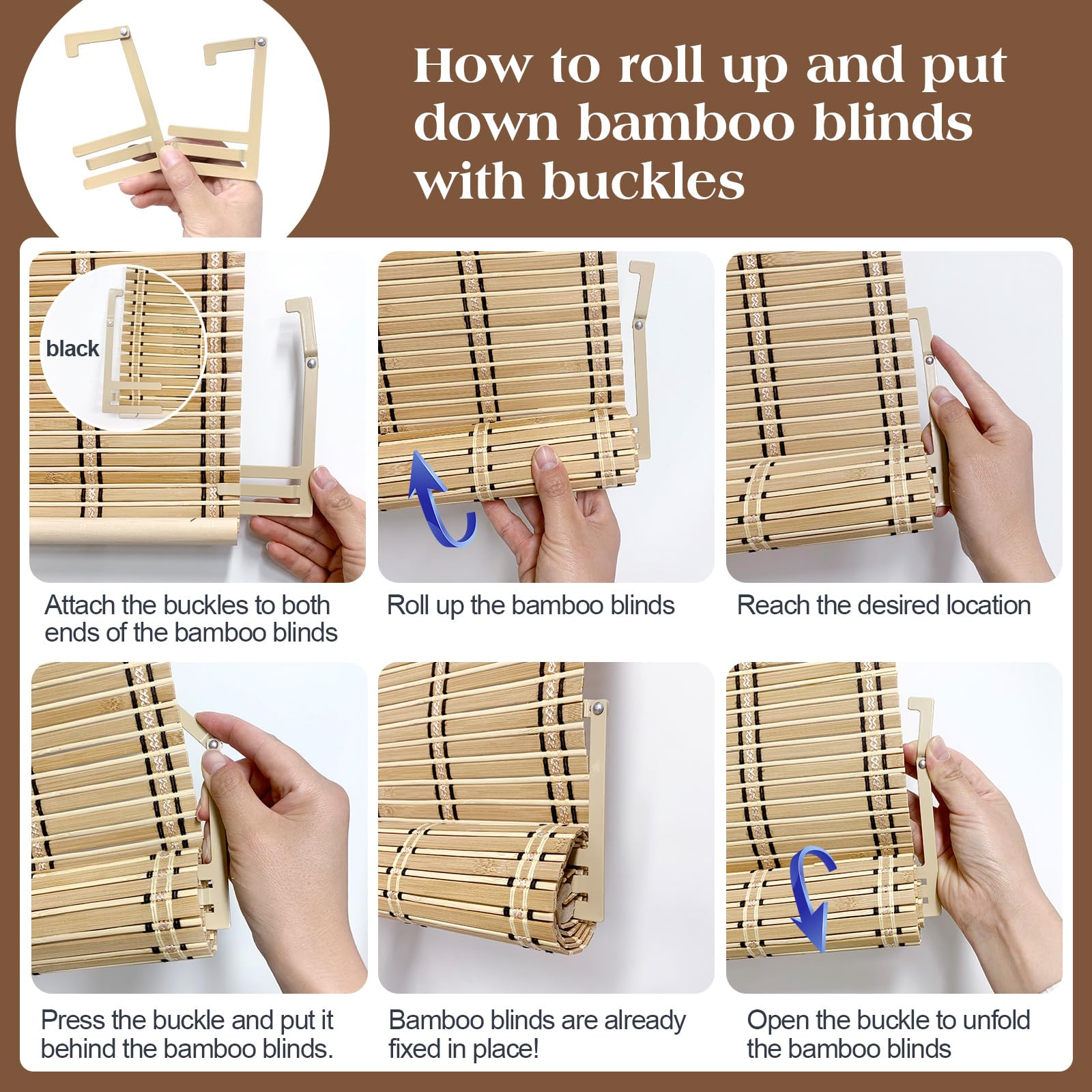 How to roll up and put down bamboo blinds with buckles

black

Attach the buckles to both ends of the bamboo blinds

Roll up the bamboo blinds

Reach the desired location

Press the buckle and put it behind the bamboo blinds.

Bamboo blinds are already fixed in place!

Open the buckle to unfold the bamboo blinds