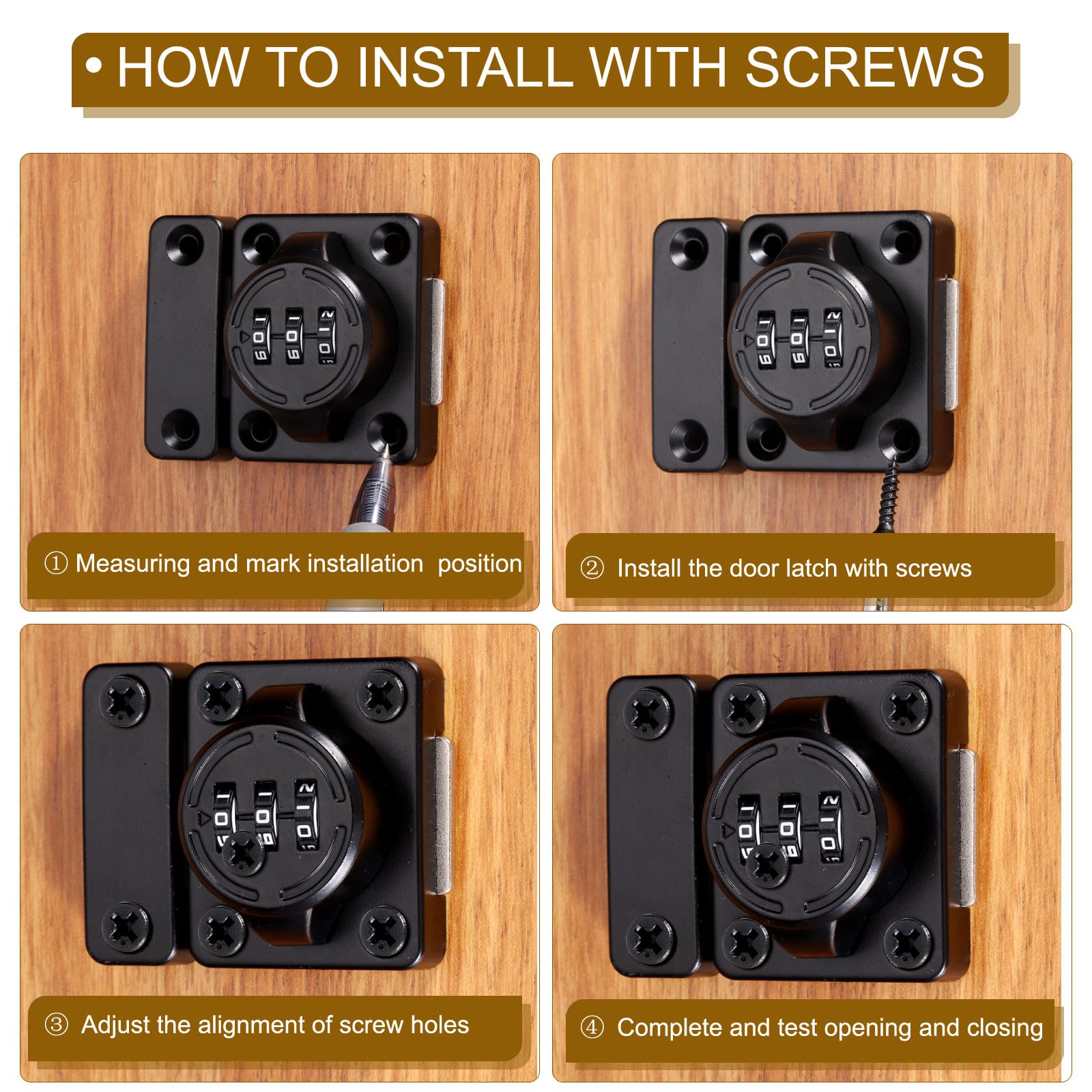 • HOW TO INSTALL WITH SCREWS

① Measuring and mark installation position

② Install the door latch with screws

③ Adjust the alignment of screw holes

④ Complete and test opening and closing