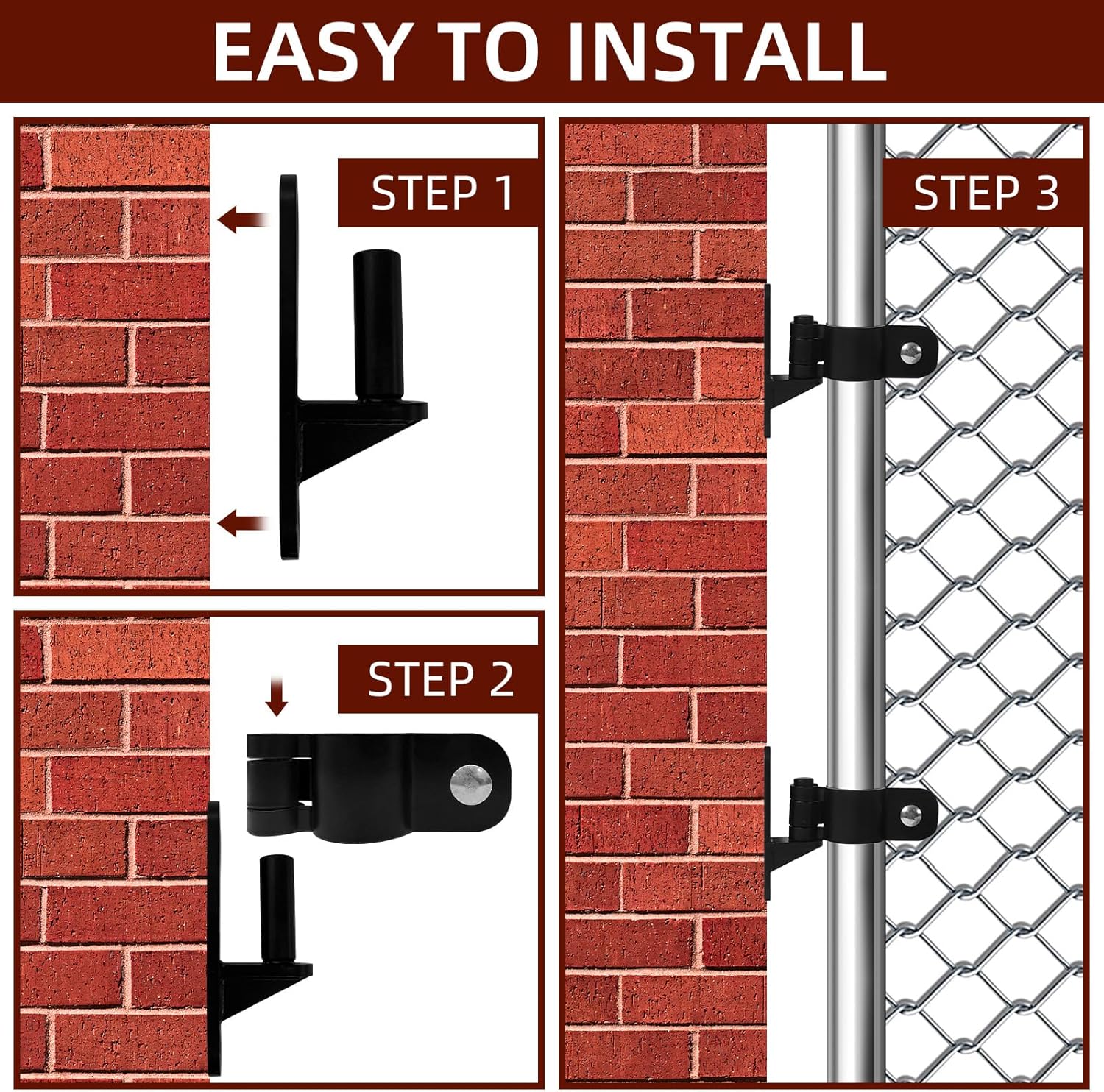 EASY TO INSTALL

STEP 1

STEP 2

STEP 3