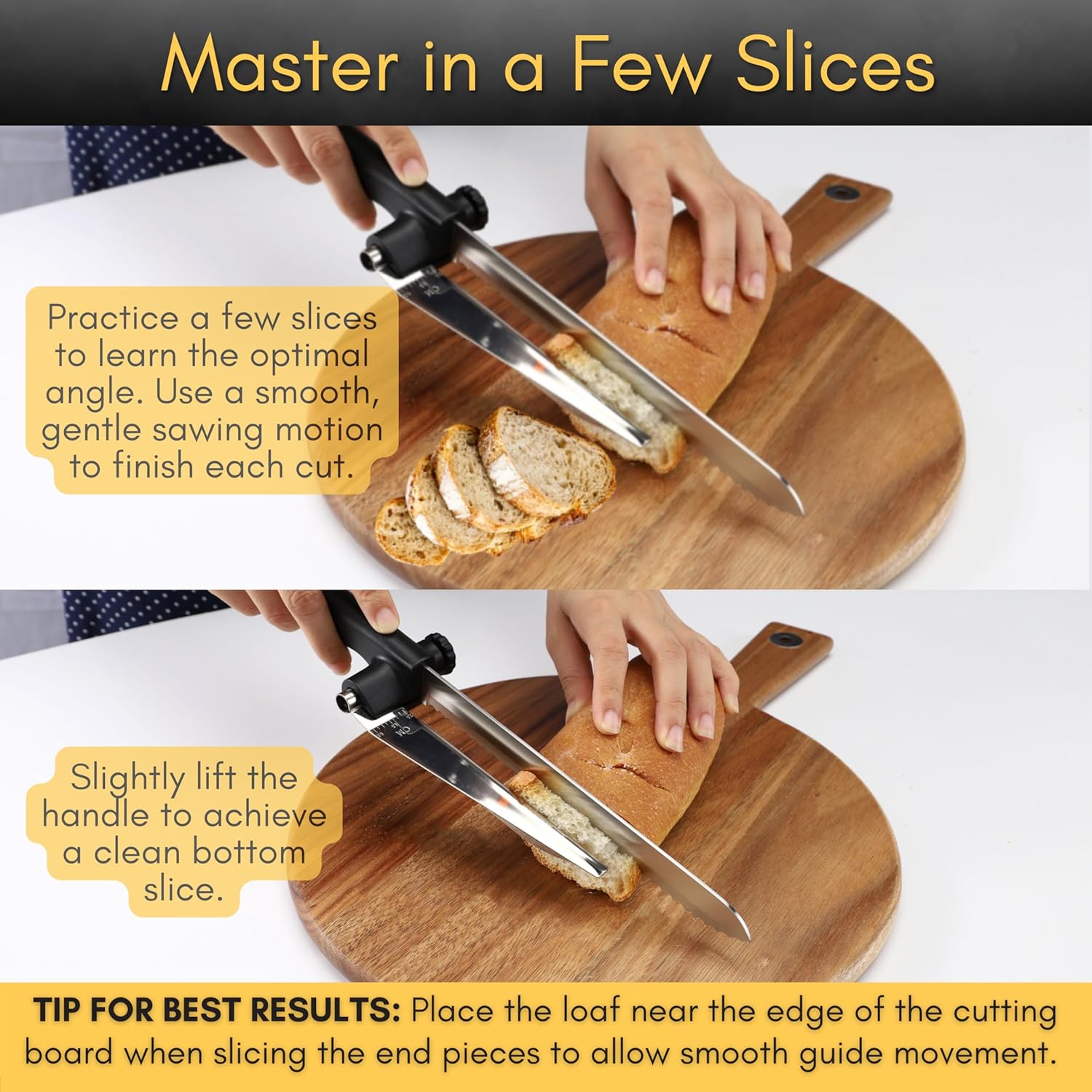 Master in a Few Slices

Practice a few slices to learn the optimal angle. Use a smooth, gentle sawing motion to finish each cut.

CM

Slightly lift the handle to achieve a clean bottom slice.

CM

TIP FOR BEST RESULTS: Place the loaf near the edge of the cutting board when slicing the end pieces to allow smooth guide movement.