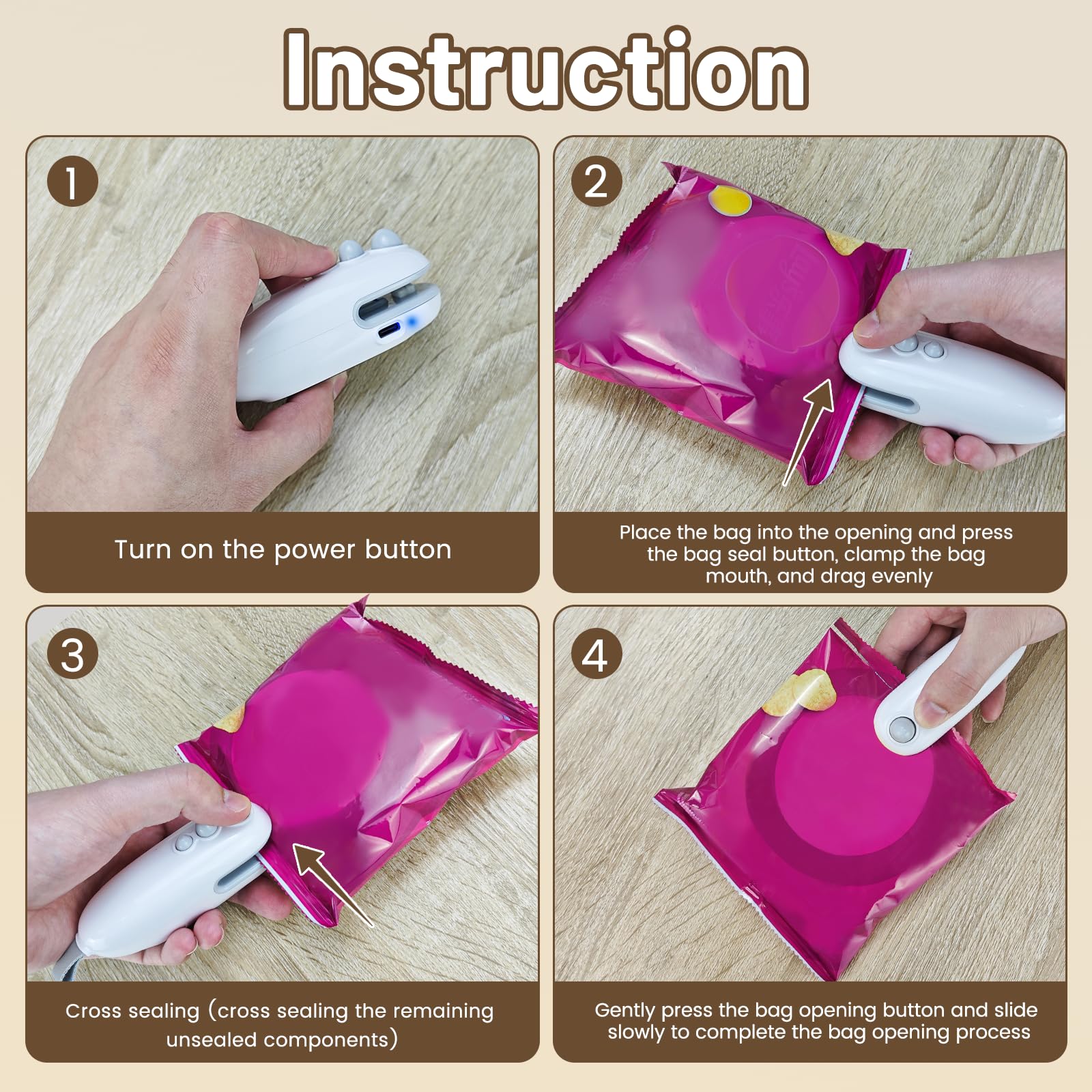 Instruction

1

Turn on the power button

2

Place the bag into the opening and press the bag seal button, clamp the bag mouth, and drag evenly

3

Cross sealing (cross sealing the remaining unsealed components)

4

Gently press the bag opening button and slide slowly to complete the bag opening process