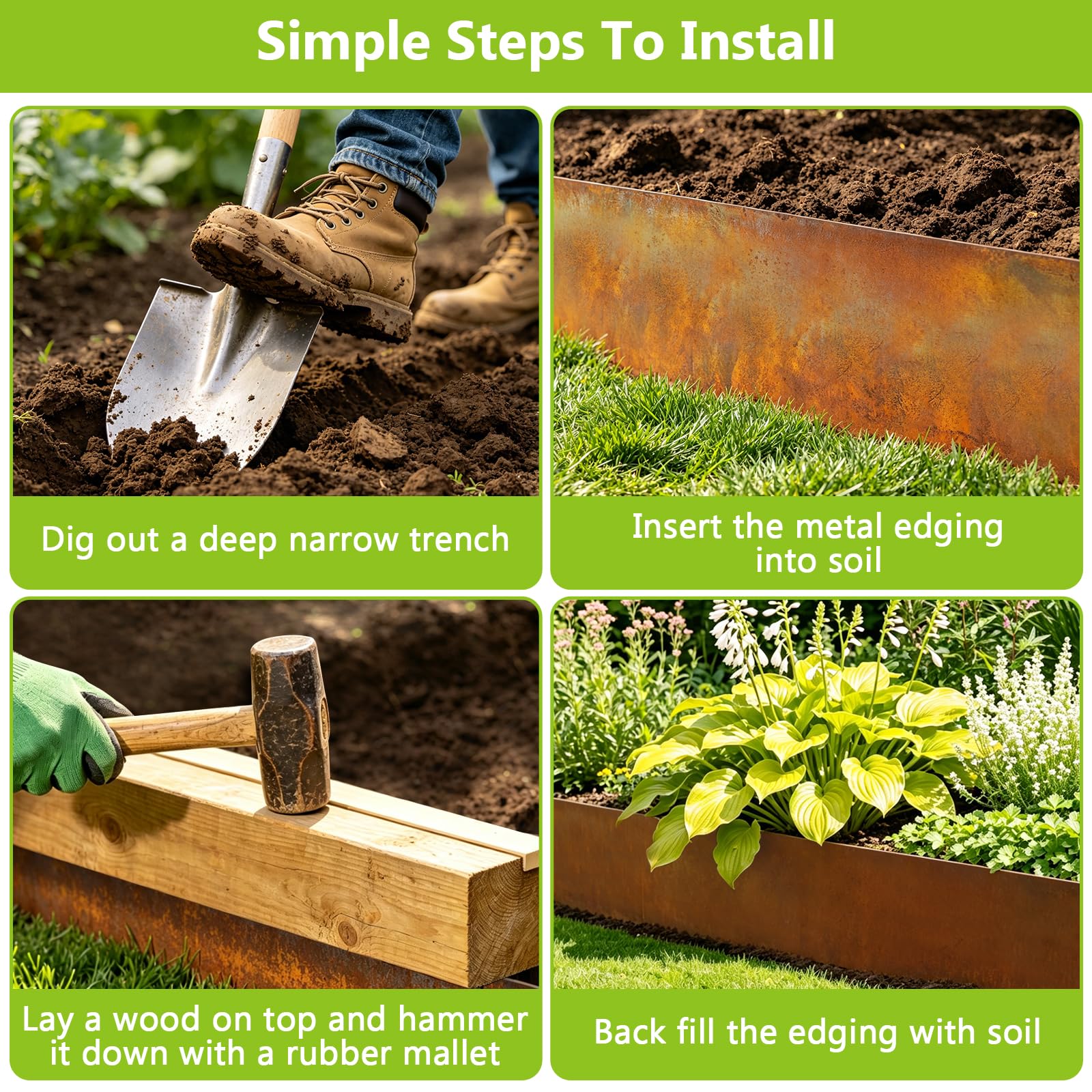 Simple Steps To Install

Dig out a deep narrow trench

Insert the metal edging into soil

Lay a wood on top and hammer it down with a rubber mallet

Back fill the edging with soil