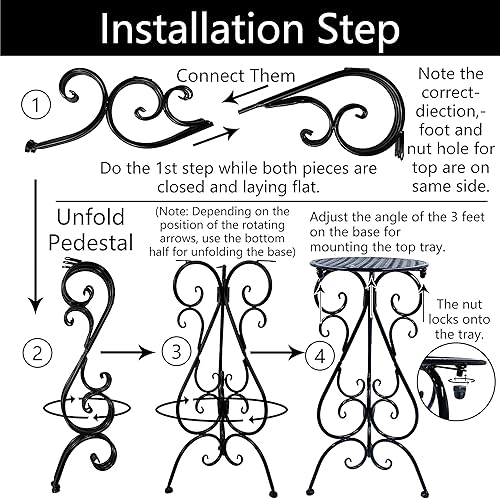 Installation Step

1

Connect Them

Note the correct-diection,-foot and nut hole for top are on same side.

Do the 1st step while both pieces are closed and laying flat.

Unfold Pedestal

(Note: Depending on the position of the rotating arrows, use the bottom half for unfolding the base)

Adjust the angle of the 3 feet on the base for mounting the top tray.

The nut locks onto the tray.

2

3

4