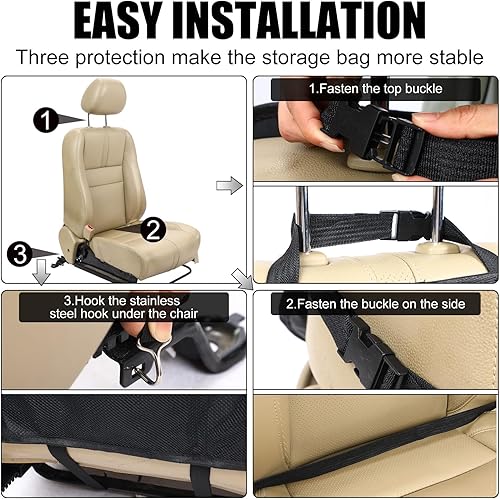 EASY INSTALLATION

Three protection make the storage bag more stable

1

2

3

1.Fasten the top buckle

3.Hook the stainless steel hook under the chair

2.Fasten the buckle on the side