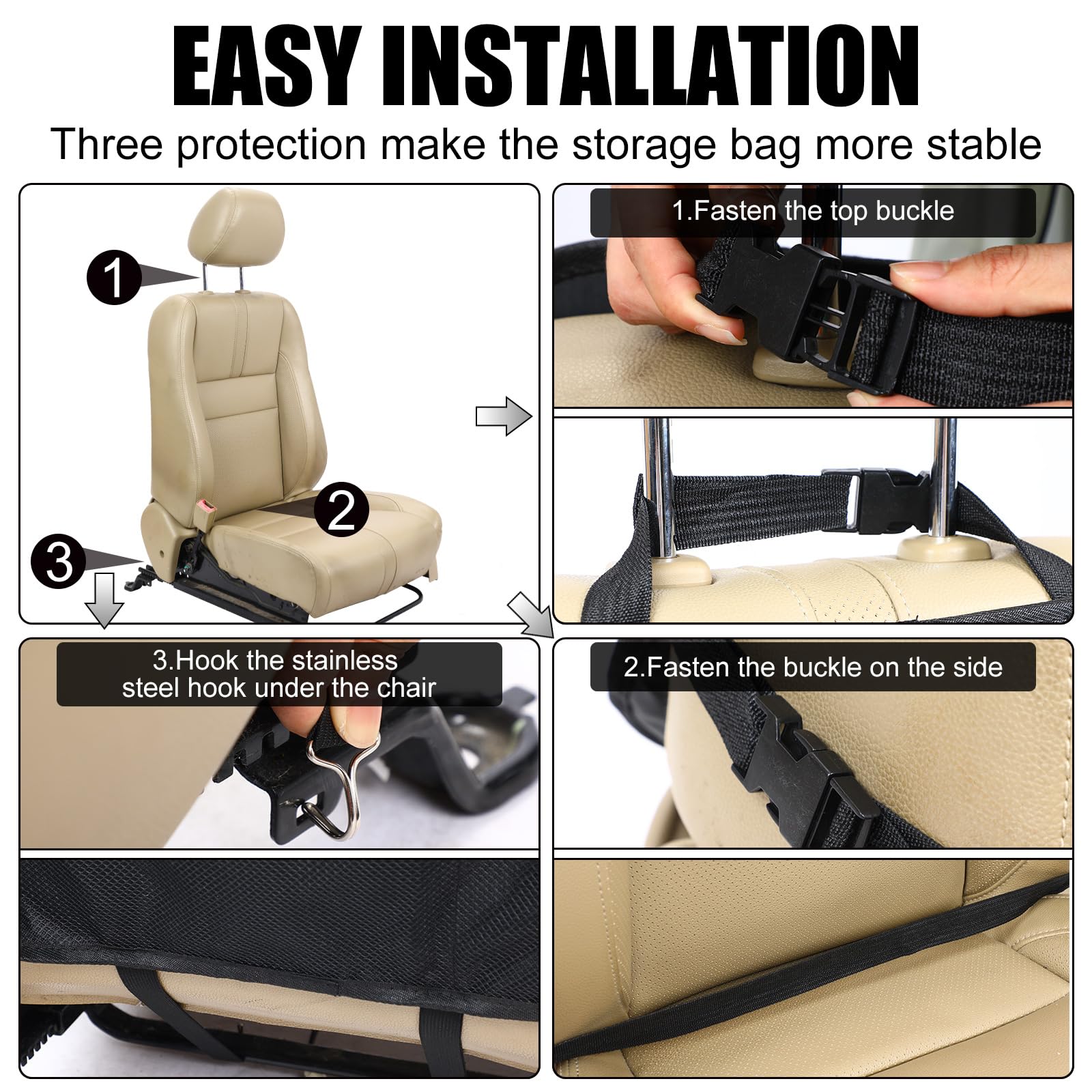 EASY INSTALLATION

Three protection make the storage bag more stable

1

2

3

1.Fasten the top buckle

3.Hook the stainless steel hook under the chair

2.Fasten the buckle on the side