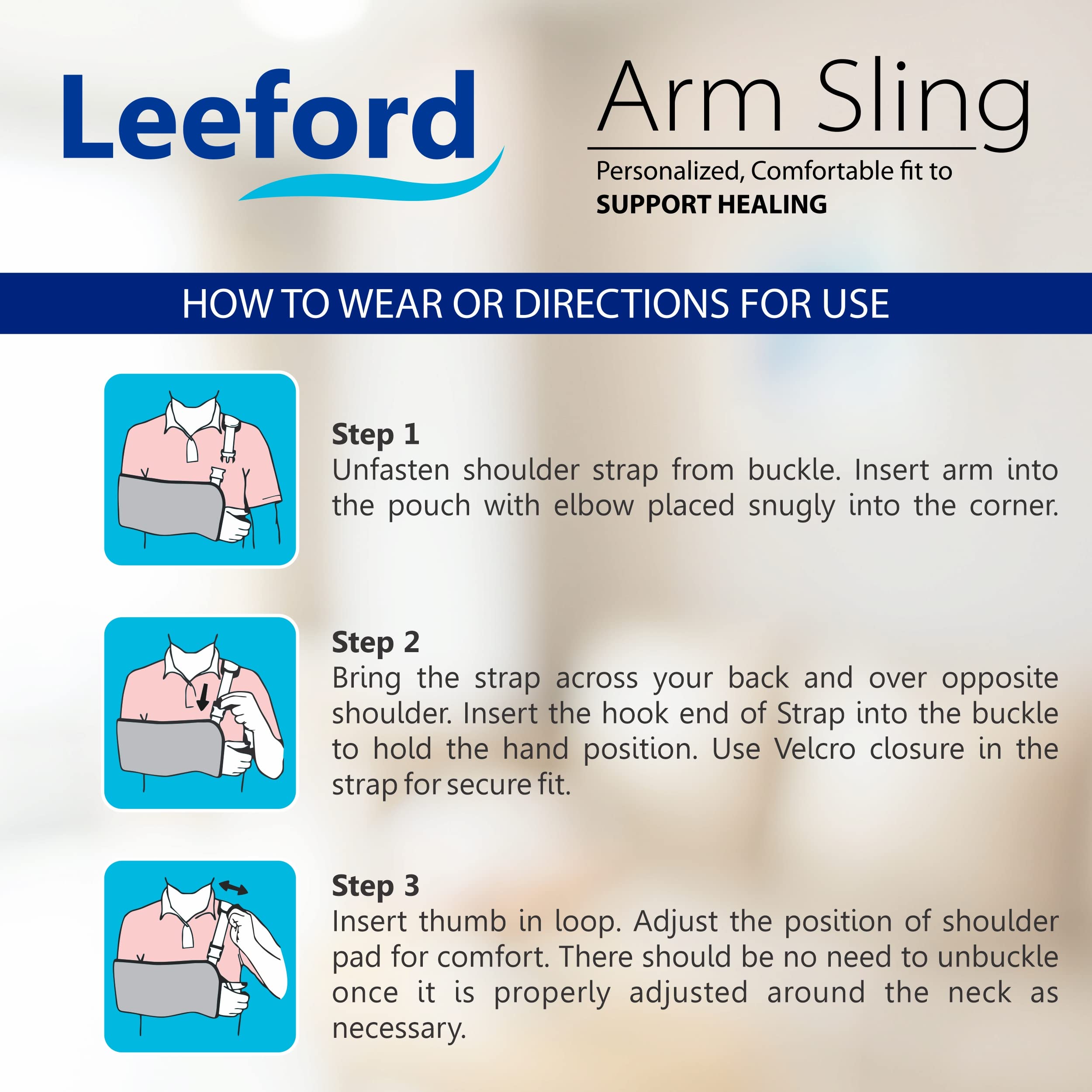 Leeford

Arm Sling

Personalized, Comfortable fit to
SUPPORT HEALING

HOW TO WEAR OR DIRECTIONS FOR USE

Step 1
Unfasten shoulder strap from buckle. Insert arm into the pouch with elbow placed snugly into the corner.

Step 2
Bring the strap across your back and over opposite shoulder. Insert the hook end of Strap into the buckle to hold the hand position. Use Velcro closure in the strap for secure fit.

Step 3
Insert thumb in loop. Adjust the position of shoulder pad for comfort. There should be no need to unbuckle once it is properly adjusted around the neck as necessary.