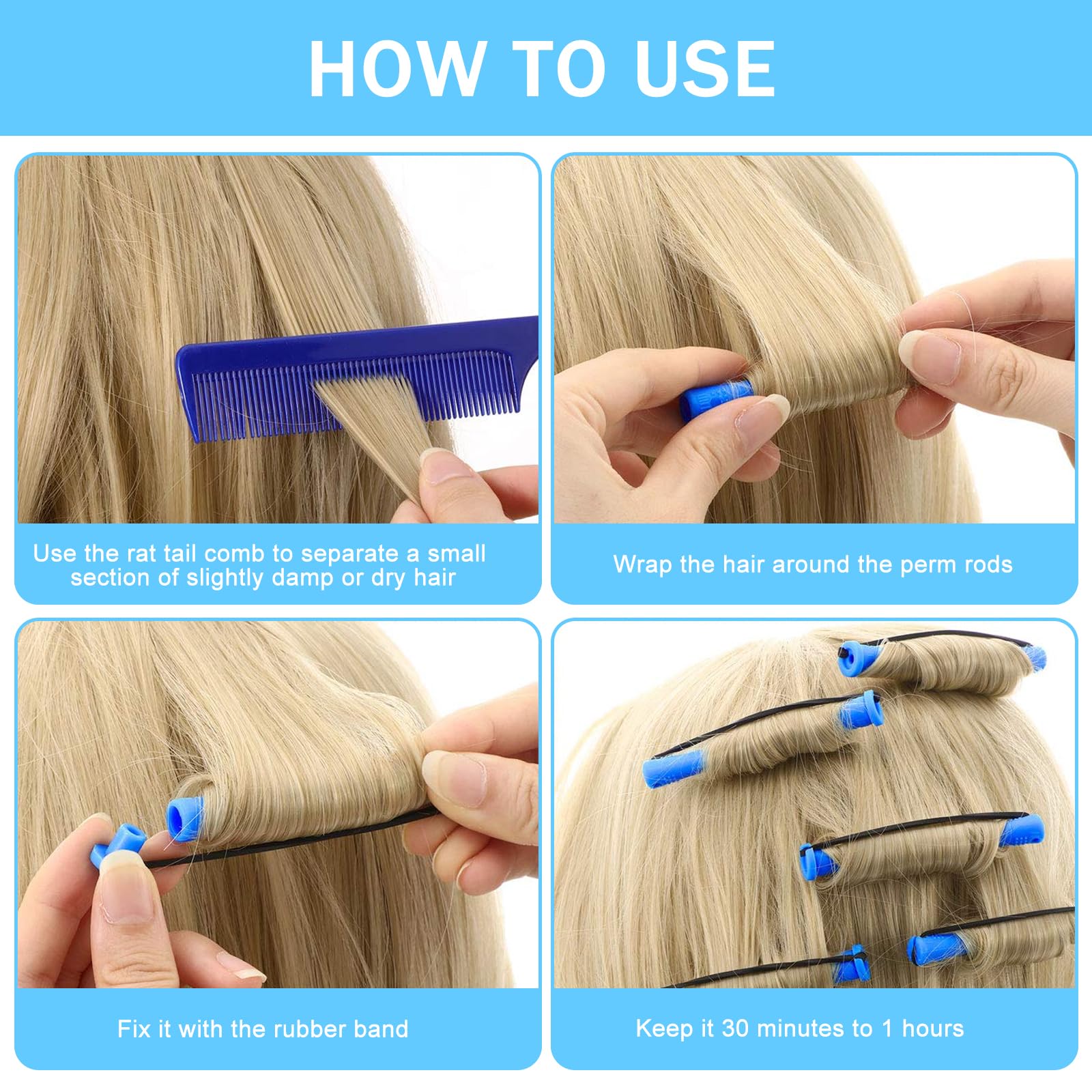 HOW TO USE

Use the rat tail comb to separate a small section of slightly damp or dry hair

Wrap the hair around the perm rods

Fix it with the rubber band

Keep it 30 minutes to 1 hours