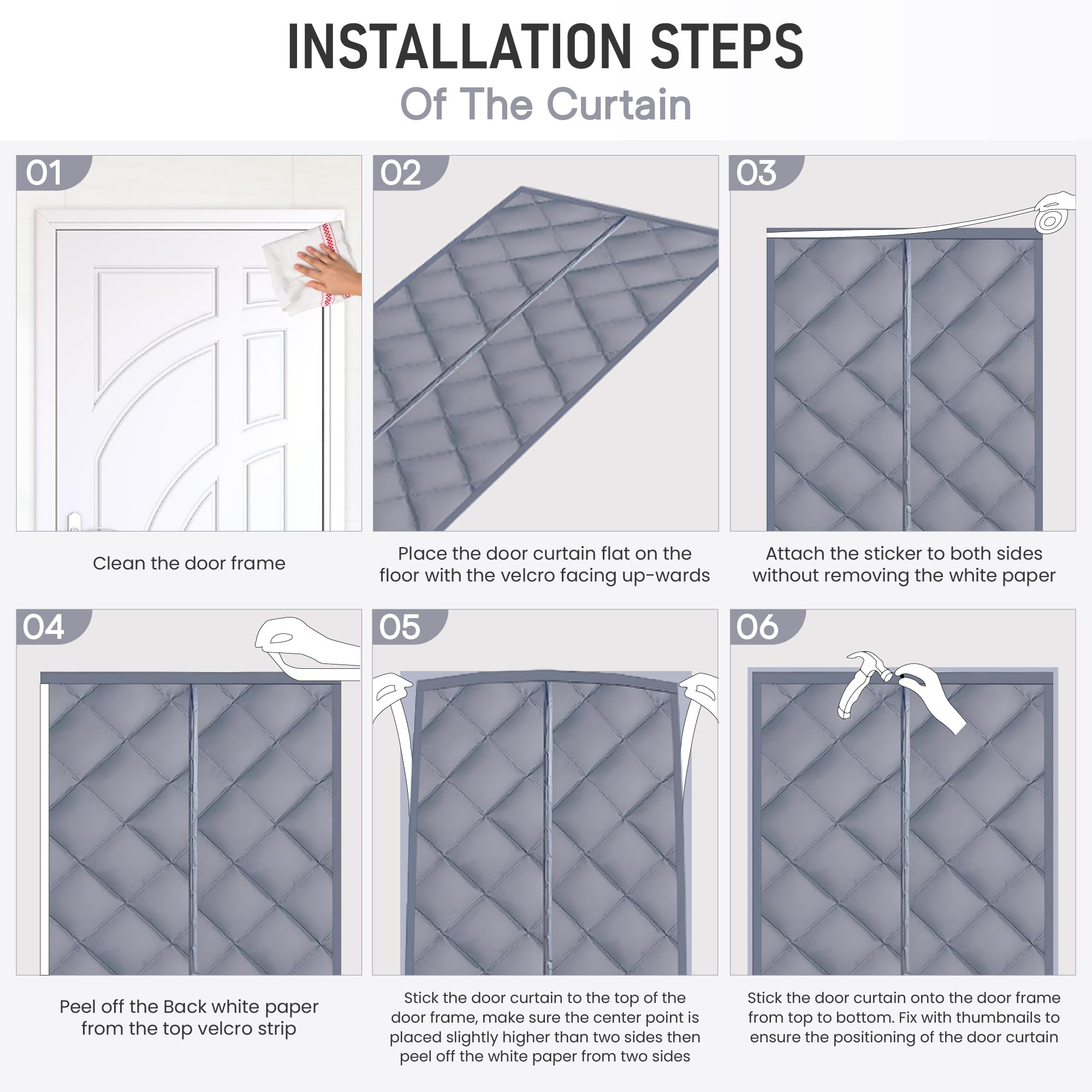 INSTALLATION STEPS

Of The Curtain

01

Clean the door frame

02

Place the door curtain flat on the floor with the velcro facing up-wards

03

Attach the sticker to both sides without removing the white paper

04

Peel off the Back white paper from the top velcro strip

05

Stick the door curtain to the top of the door frame, make sure the center point is placed slightly higher than two sides then peel off the white paper from two sides

06

Stick the door curtain onto the door frame from top to bottom. Fix with thumbnails to ensure the positioning of the door curtain