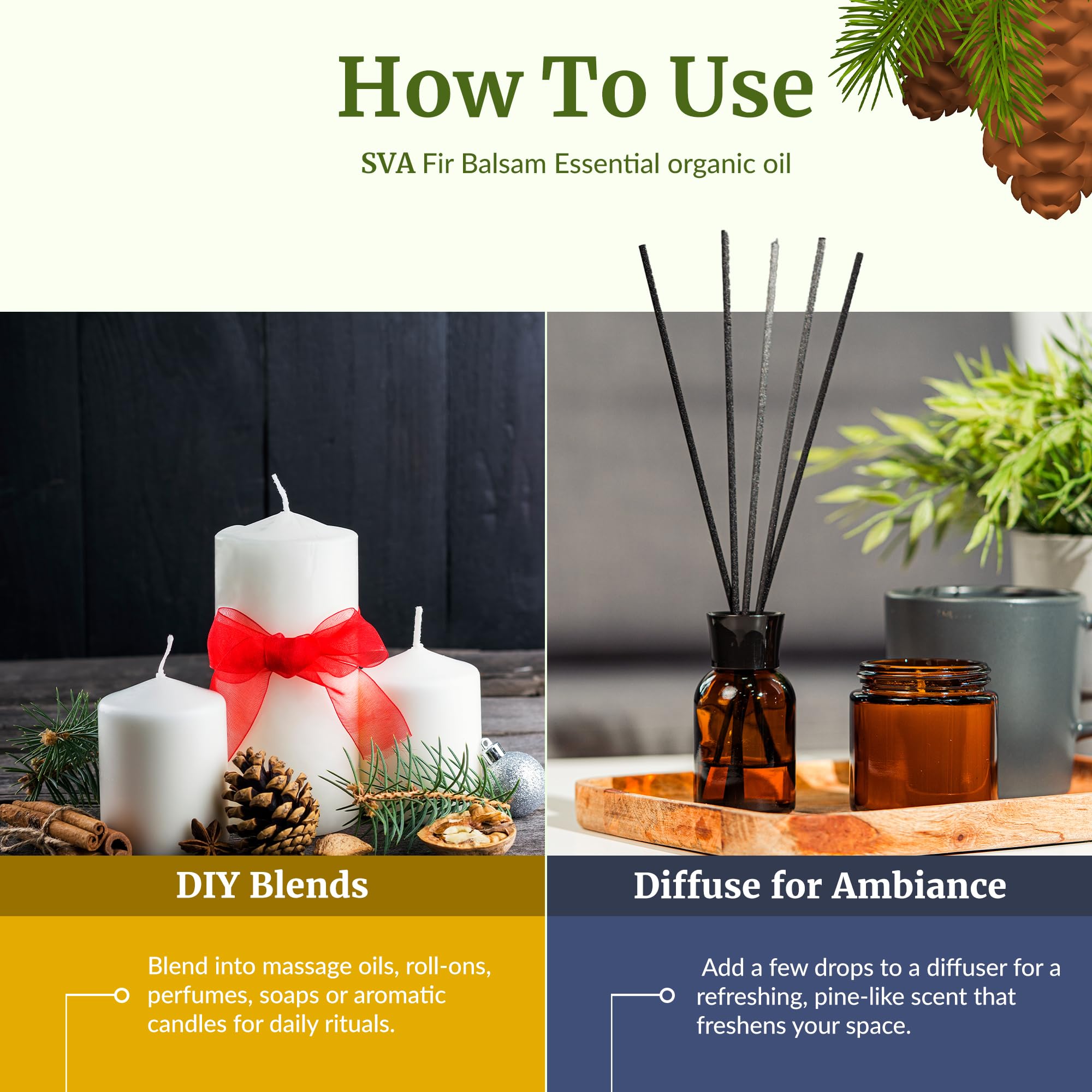 How To Use

SVA Fir Balsam Essential organic oil

DIY Blends

Blend into massage oils, roll-ons, perfumes, soaps or aromatic candles for daily rituals.

Diffuse for Ambiance

Add a few drops to a diffuser for a refreshing, pine-like scent that freshens your space.