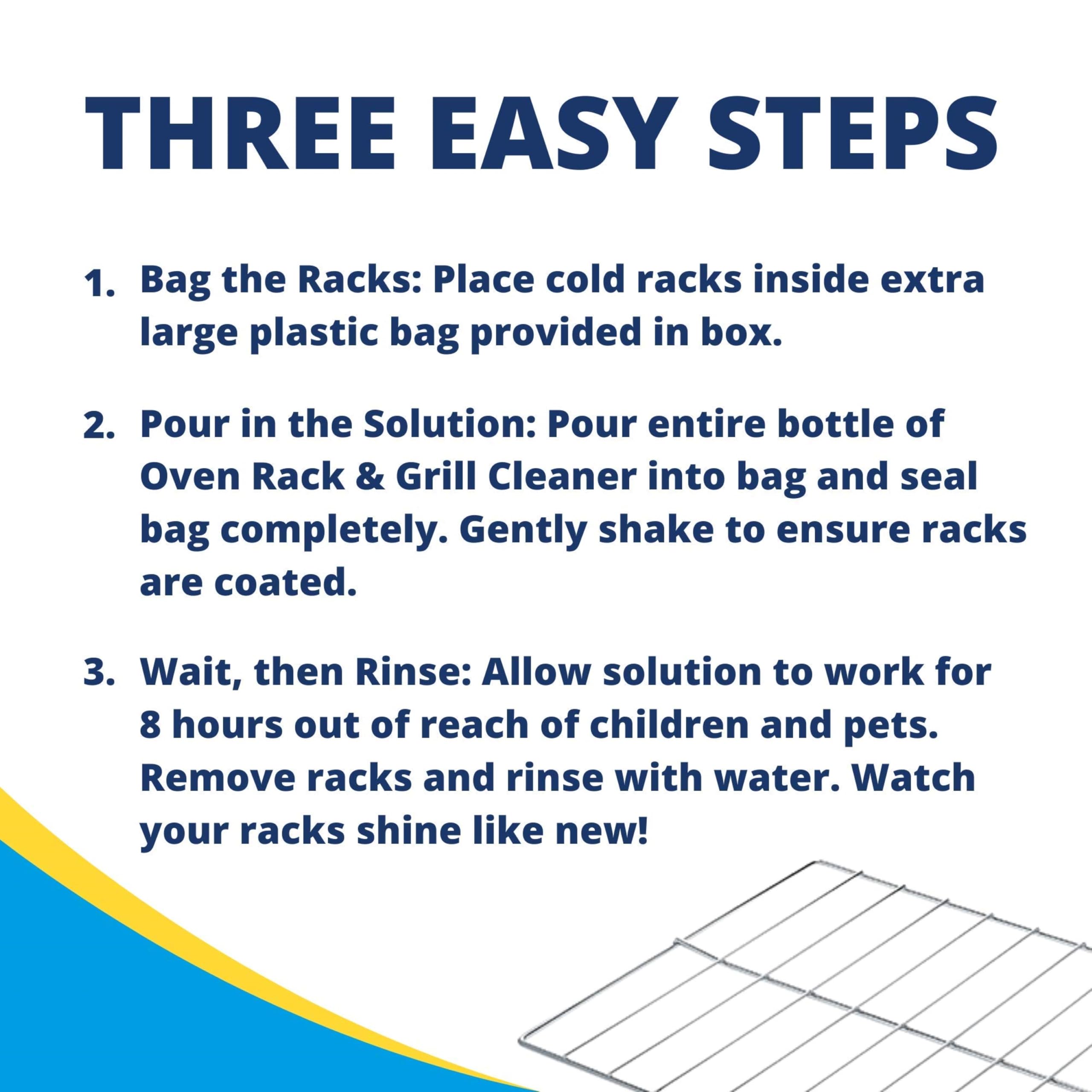 THREE EASY STEPS

1. Bag the Racks: Place cold racks inside extra large plastic bag provided in box.

2. Pour in the Solution: Pour entire bottle of Oven Rack & Grill Cleaner into bag and seal bag completely. Gently shake to ensure racks are coated.

3. Wait, then Rinse: Allow solution to work for 8 hours out of reach of children and pets. Remove racks and rinse with water. Watch your racks shine like new!