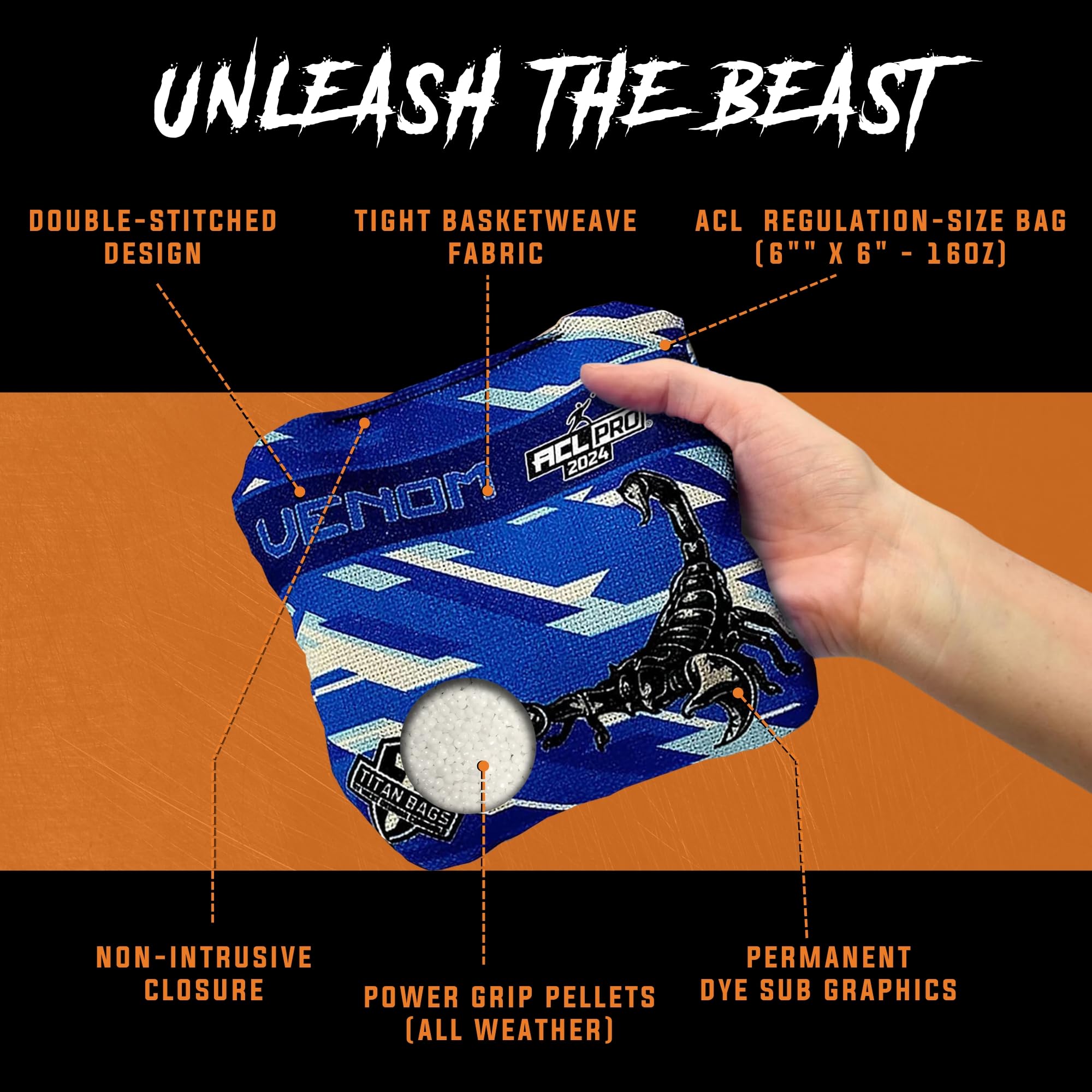 UNLEASH THE BEAST

DOUBLE-STITCHED DESIGN

TIGHT BASKETWEAVE FABRIC

ACL REGULATION-SIZE BAG (6"" X 6" - 16OZ)

ACL PRO 2024

VENOM

TITAN BAGS

NON-INTRUSIVE CLOSURE

POWER GRIP PELLETS (ALL WEATHER)

PERMANENT DYE SUB GRAPHICS