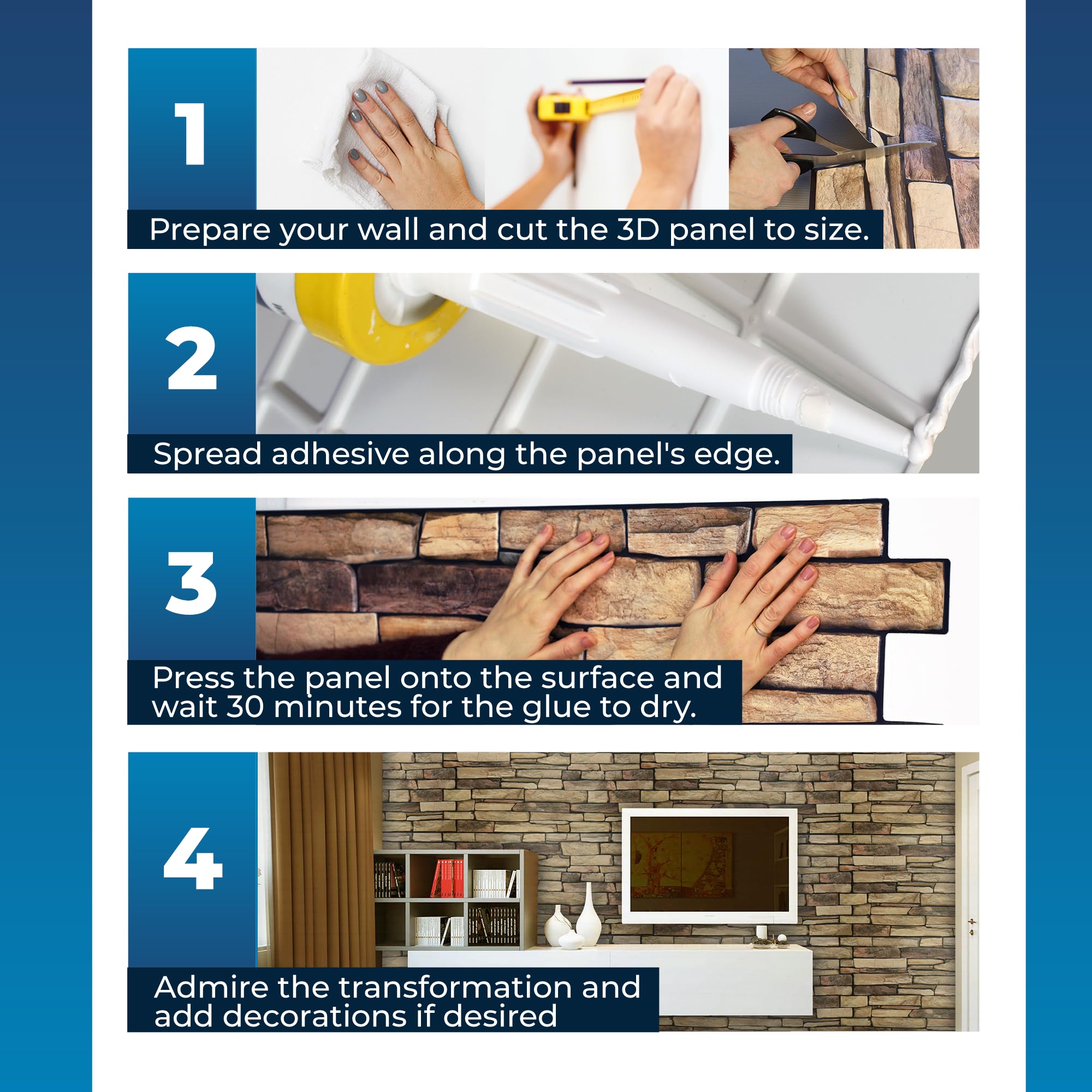 1

Prepare your wall and cut the 3D panel to size.

2

Spread adhesive along the panel's edge.

3

Press the panel onto the surface and wait 30 minutes for the glue to dry.

4

Admire the transformation and add decorations if desired