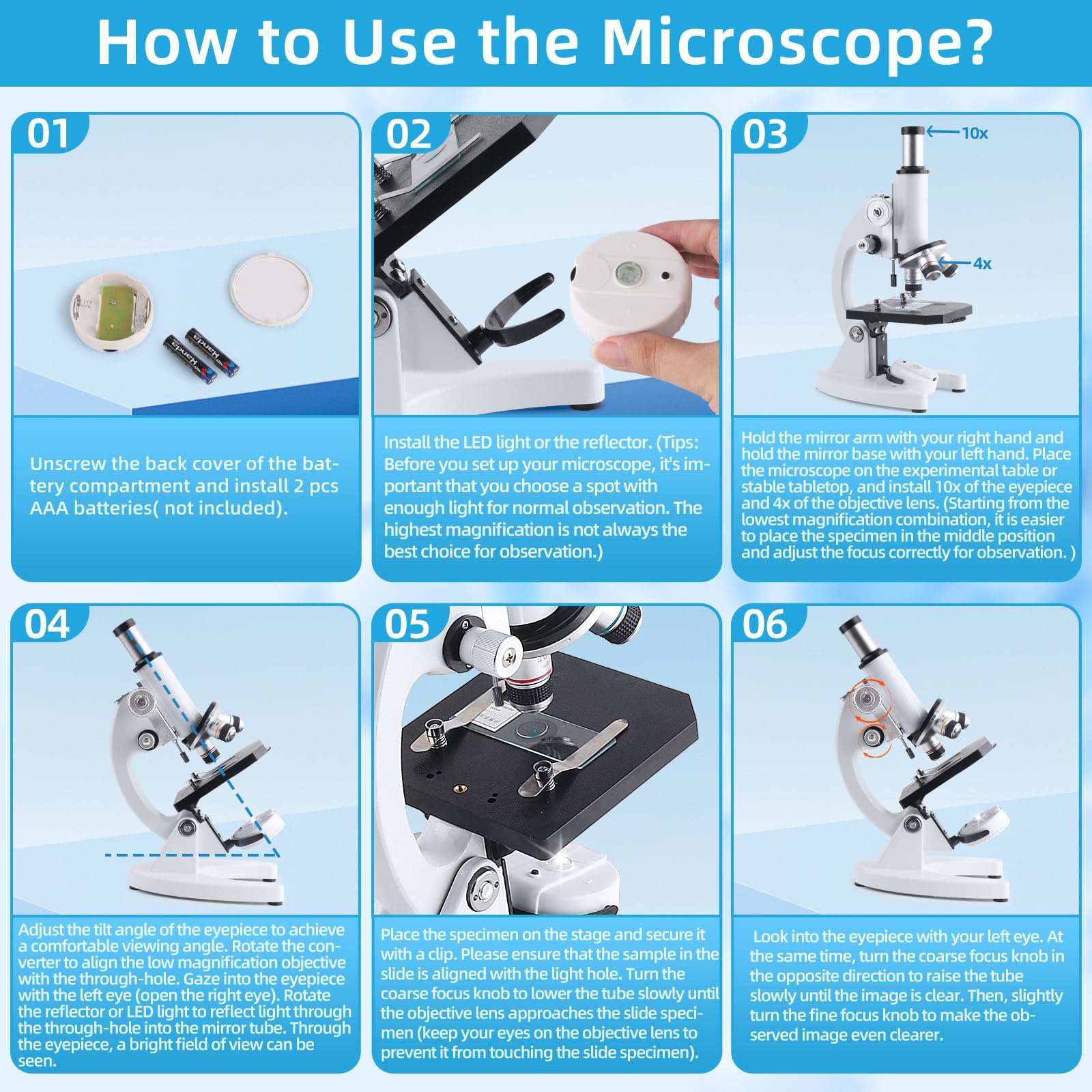 How to Use the Microscope?

01

Unscrew the back cover of the battery compartment and install 2 pcs AAA batteries( not included).

02

Install the LED light or the reflector. (Tips: Before you set up your microscope, it's important that you choose a spot with enough light for normal observation. The highest magnification is not always the best choice for observation.)

03

10x

4x

Hold the mirror arm with your right hand and hold the mirror base with your left hand. Place the microscope on the experimental table or stable tabletop, and install 10x of the eyepiece and 4x of the objective lens. (Starting from the lowest magnification combination, it is easier to place the specimen in the middle position and adjust the focus correctly for observation. )

04

Adjust the tilt angle of the eyepiece to achieve a comfortable viewing angle. Rotate the converter to align the low magnification objective with the through-hole. Gaze into the eyepiece with the left eye (open the right eye). Rotate the reflector or LED light to reflect light through the through-hole into the mirror tube. Through the eyepiece, a bright field of view can be seen.

05

Place the specimen on the stage and secure it with a clip. Please ensure that the sample in the slide is aligned with the light hole. Turn the coarse focus knob to lower the tube slowly until the objective lens approaches the slide specimen (keep your eyes on the objective lens to prevent it from touching the slide specimen).

06

Look into the eyepiece with your left eye. At the same time, turn the coarse focus knob in the opposite direction to raise the tube slowly until the image is clear. Then, slightly turn the fine focus knob to make the observed image even clearer.