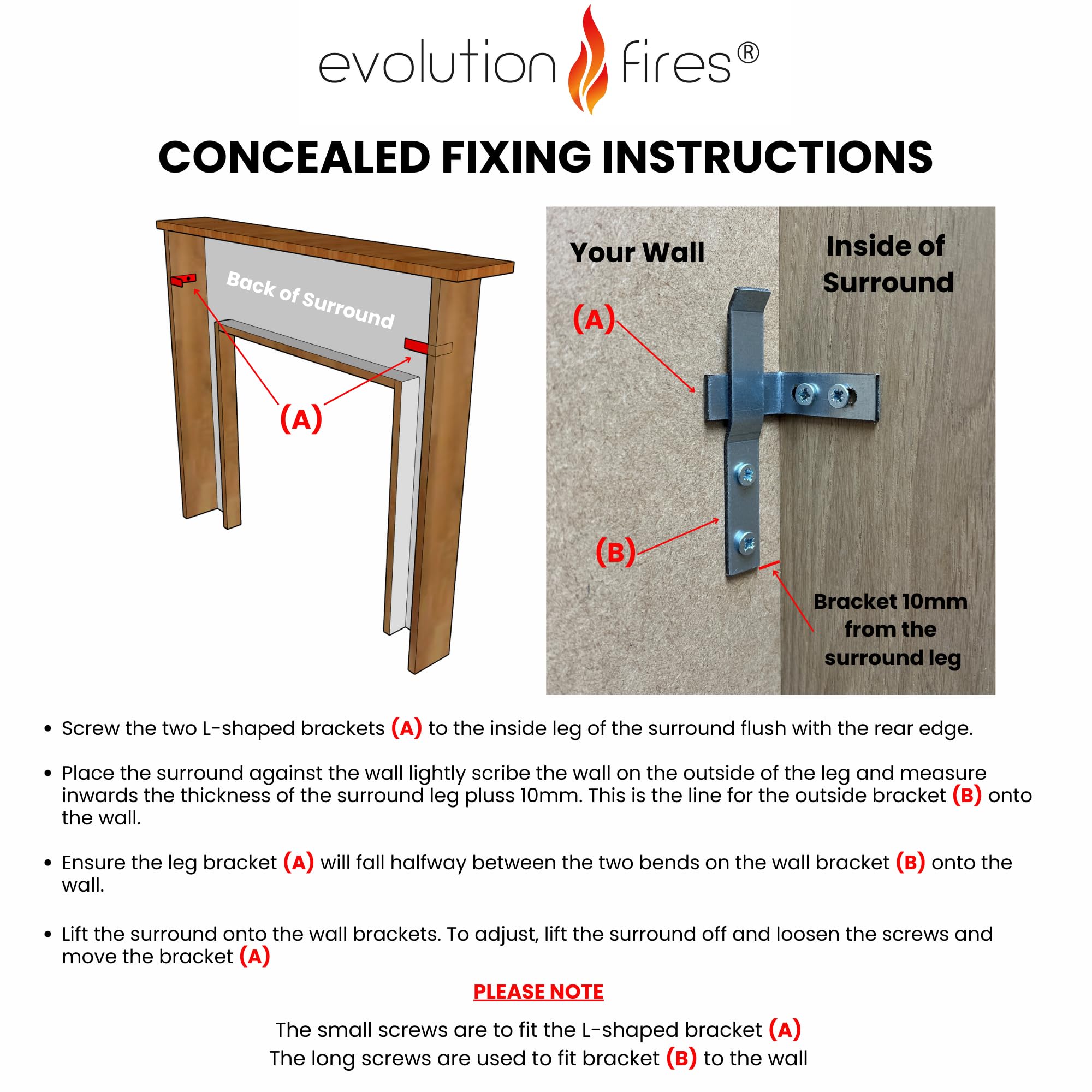 evolution fires®

CONCEALED FIXING INSTRUCTIONS

Back of Surround

(A)

Your Wall

Inside of Surround

(A)

(B)

Bracket 10mm from the surround leg

• Screw the two L-shaped brackets (A) to the inside leg of the surround flush with the rear edge.

• Place the surround against the wall lightly scribe the wall on the outside of the leg and measure inwards the thickness of the surround leg pluss 10mm. This is the line for the outside bracket (B) onto the wall.

• Ensure the leg bracket (A) will fall halfway between the two bends on the wall bracket (B) onto the wall.

• Lift the surround onto the wall brackets. To adjust, lift the surround off and loosen the screws and move the bracket (A)

PLEASE NOTE

The small screws are to fit the L-shaped bracket (A)
The long screws are used to fit bracket (B) to the wall