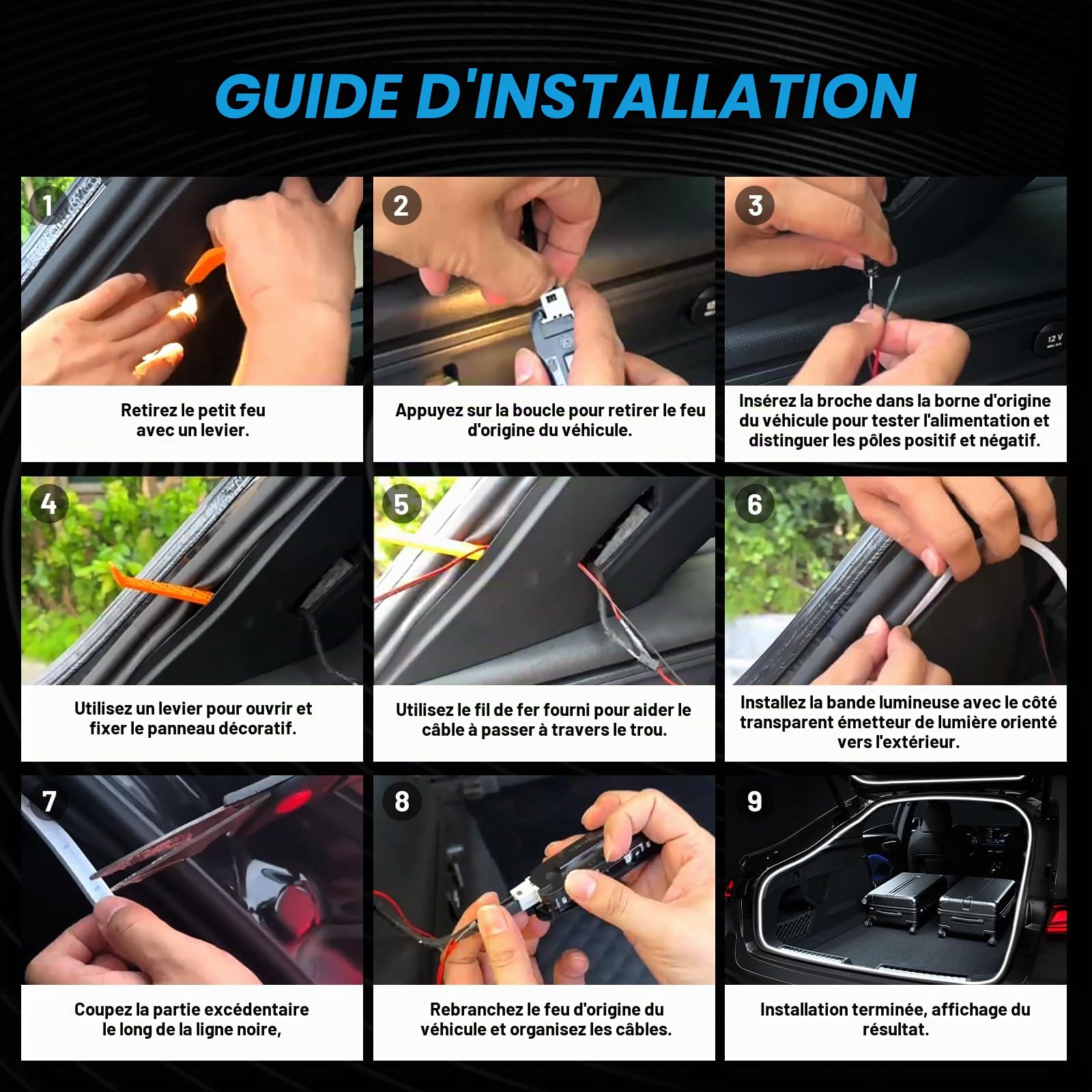 GUIDE D'INSTALLATION

1

Retirez le petit feu avec un levier.

2

Appuyez sur la boucle pour retirer le feu d'origine du véhicule.

3

12 V

Insérez la broche dans la borne d'origine du véhicule pour tester l'alimentation et distinguer les pôles positif et négatif.

4

Utilisez un levier pour ouvrir et fixer le panneau décoratif.

5

Utilisez le fil de fer fourni pour aider le câble à passer à travers le trou.

6

Installez la bande lumineuse avec le côté transparent émetteur de lumière orienté vers l'extérieur.

7

Coupez la partie excédentaire le long de la ligne noire,

8

Rebranchez le feu d'origine du véhicule et organisez les câbles.

9

Installation terminée, affichage du résultat.