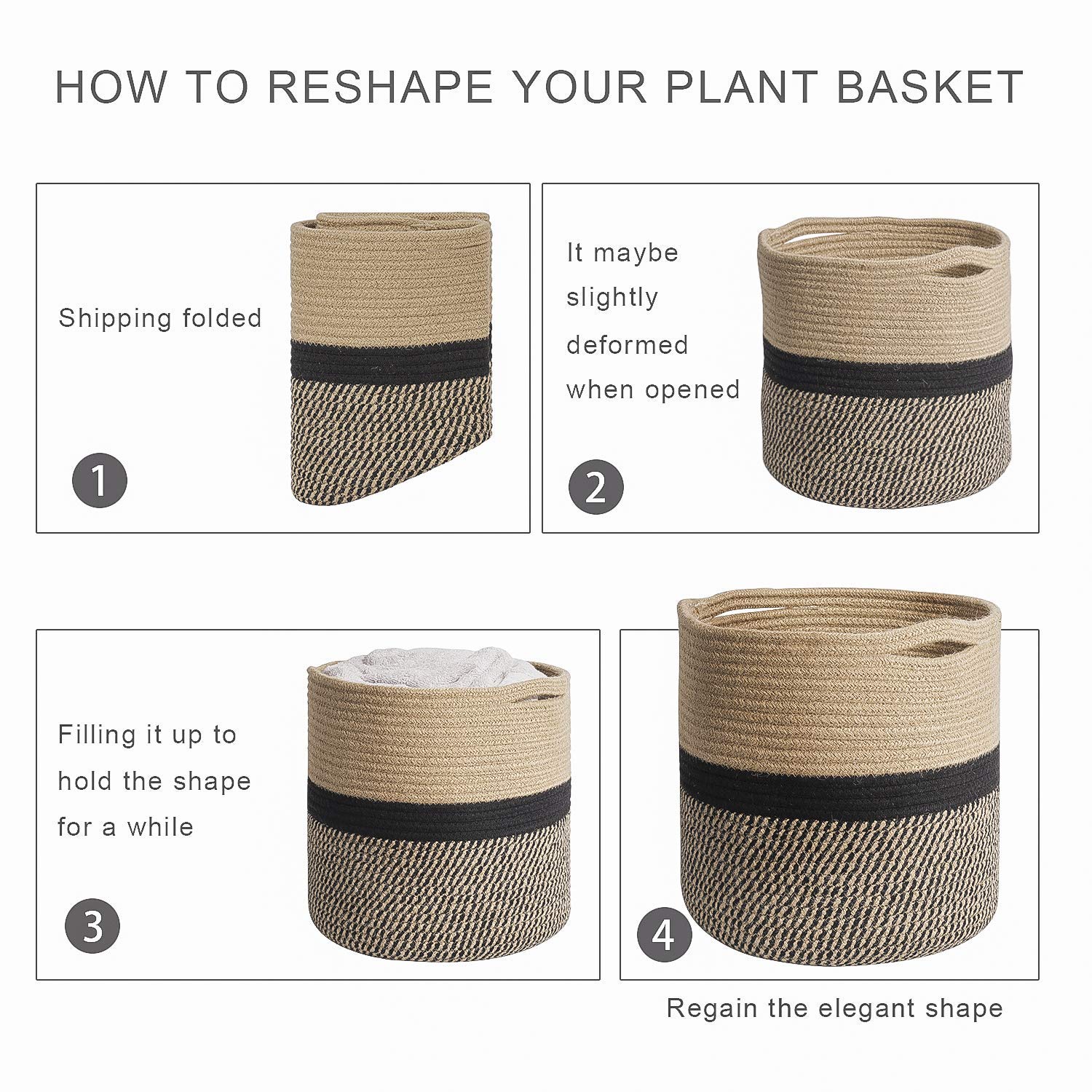 HOW TO RESHAPE YOUR PLANT BASKET

Shipping folded

1

It maybe slightly deformed when opened

2

Filling it up to hold the shape for a while

3

4

Regain the elegant shape