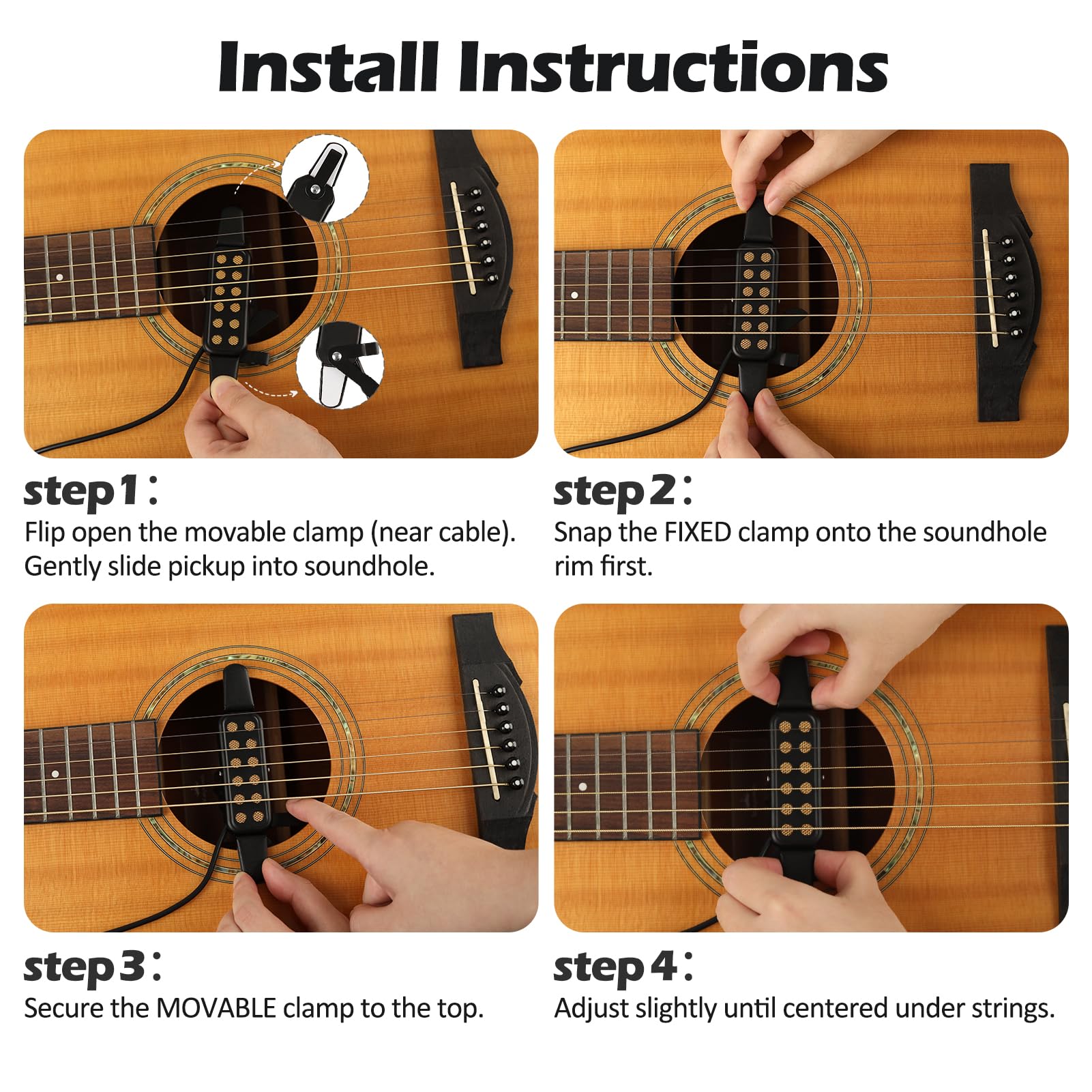 Install Instructions

step1：
Flip open the movable clamp (near cable). Gently slide pickup into soundhole.

step2：
Snap the FIXED clamp onto the soundhole rim first.

step3：
Secure the MOVABLE clamp to the top.

step4：
Adjust slightly until centered under strings.