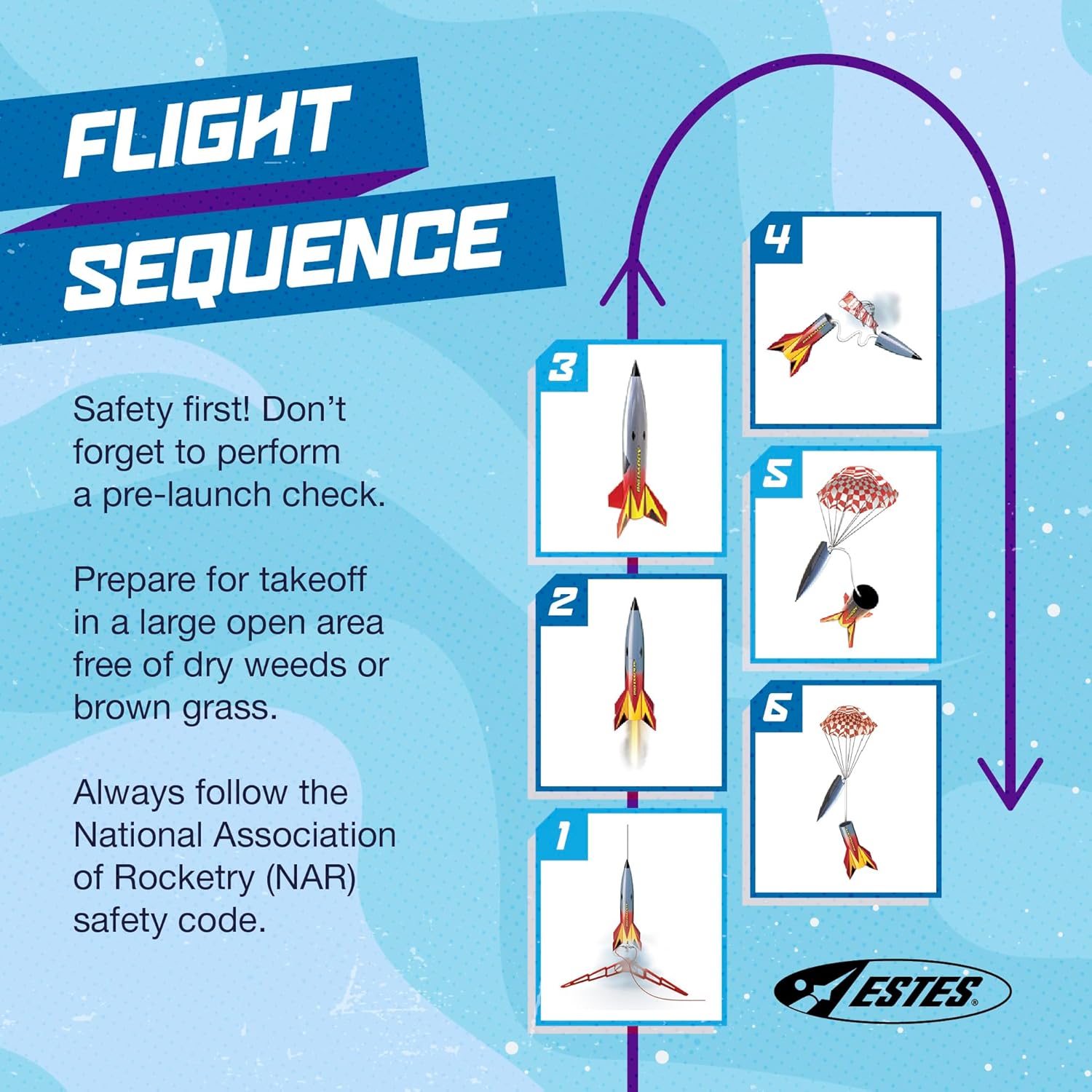 FLIGHT SEQUENCE

Safety first! Don't forget to perform a pre-launch check.

Prepare for takeoff in a large open area free of dry weeds or brown grass.

Always follow the National Association of Rocketry (NAR) safety code.

3

2

1

4

5

6

ESTES®